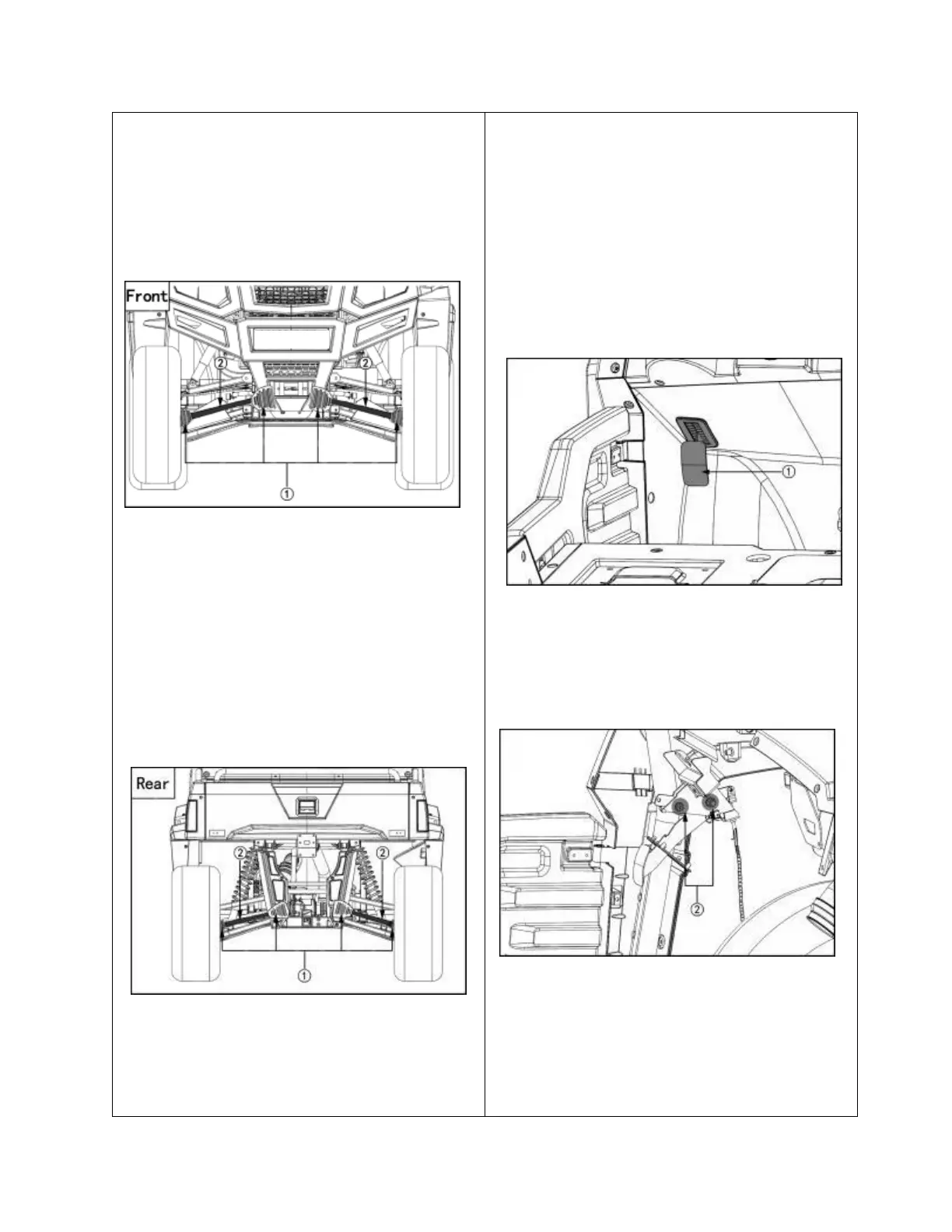 Front

②
②
①

Rear

②
②
①

①

②