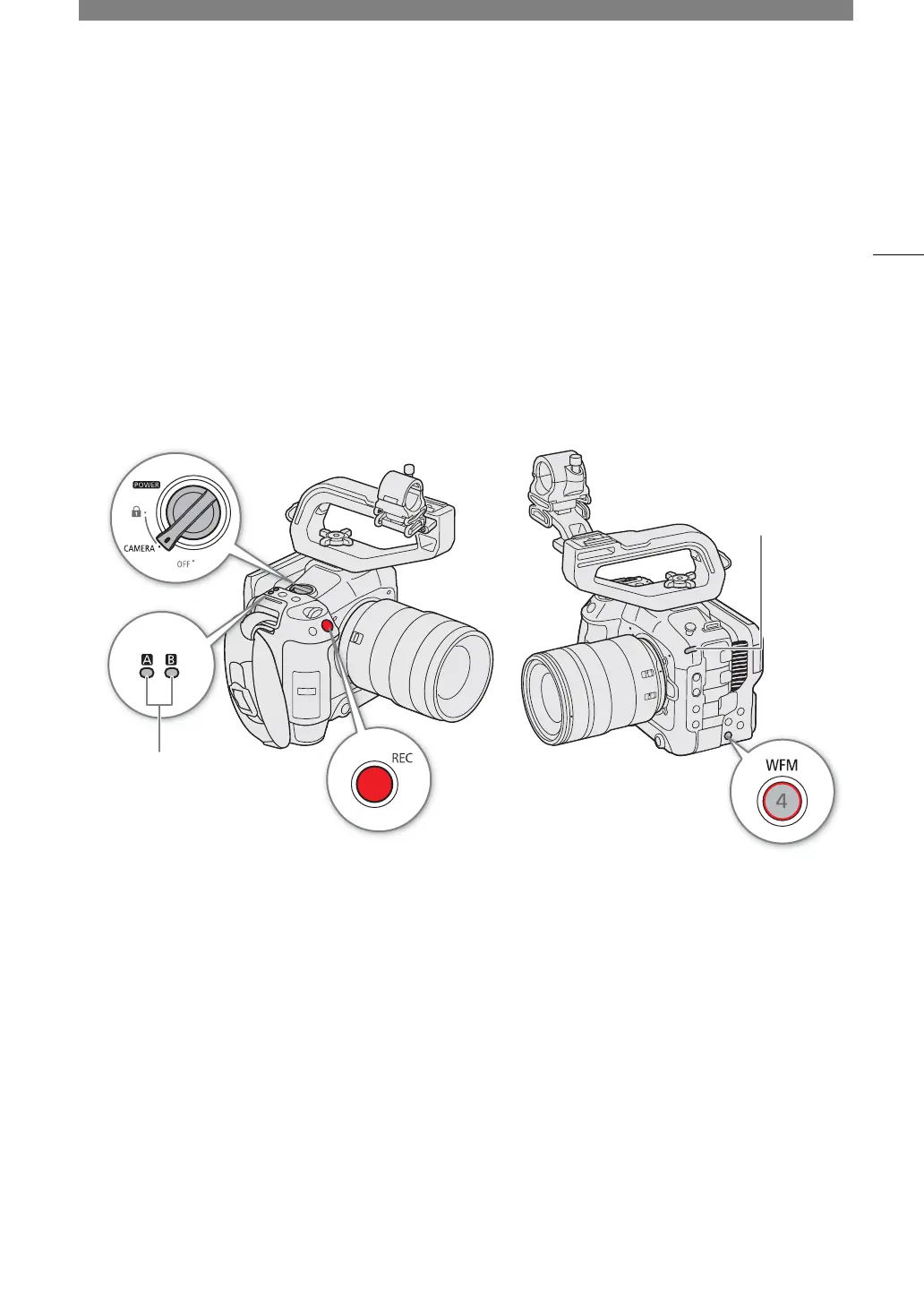 POWER

CAMERA

OFF

A B

REC

WFM

4