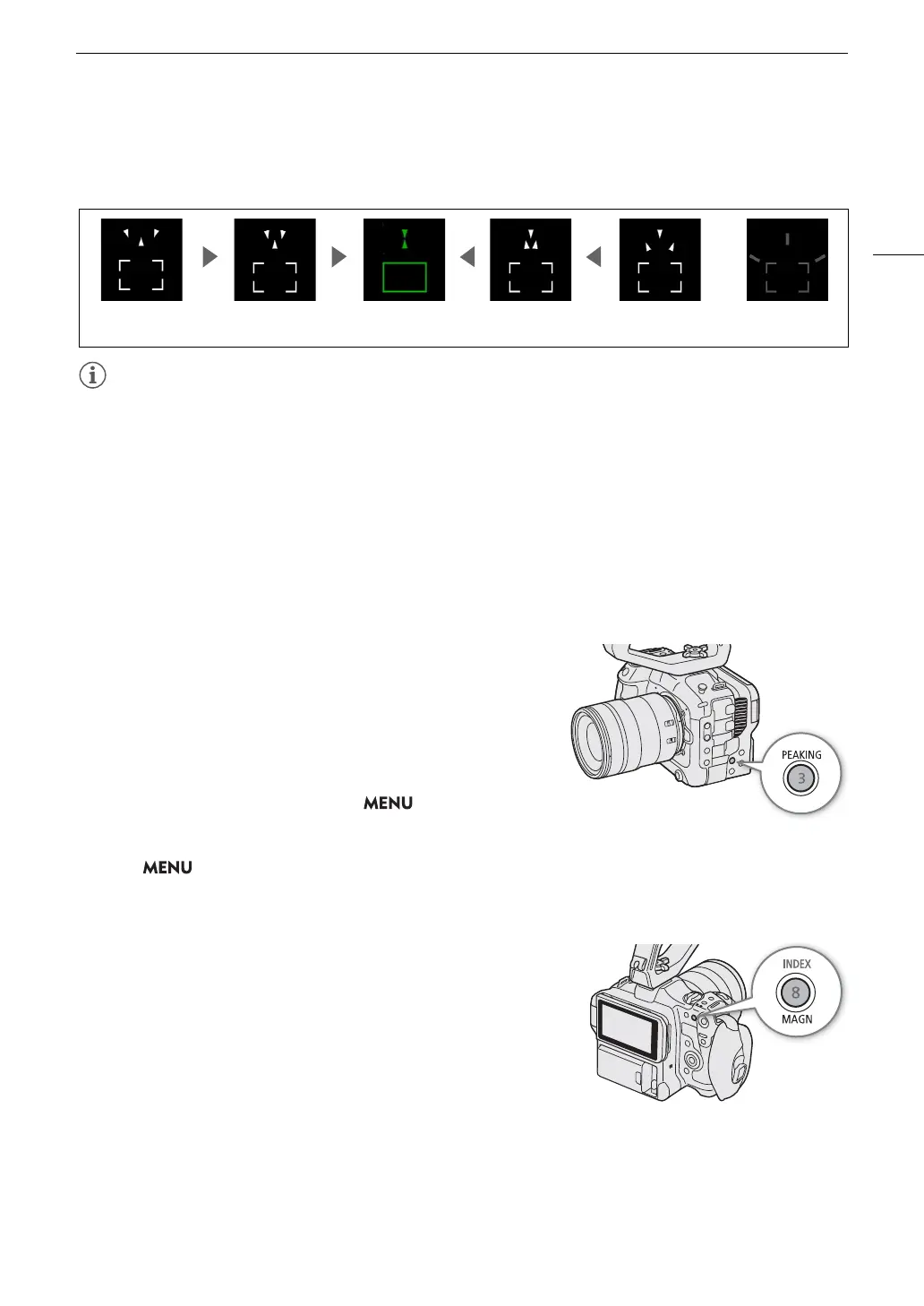 PEAKING

3

MENU

MENU

INDEX

8

MAGN