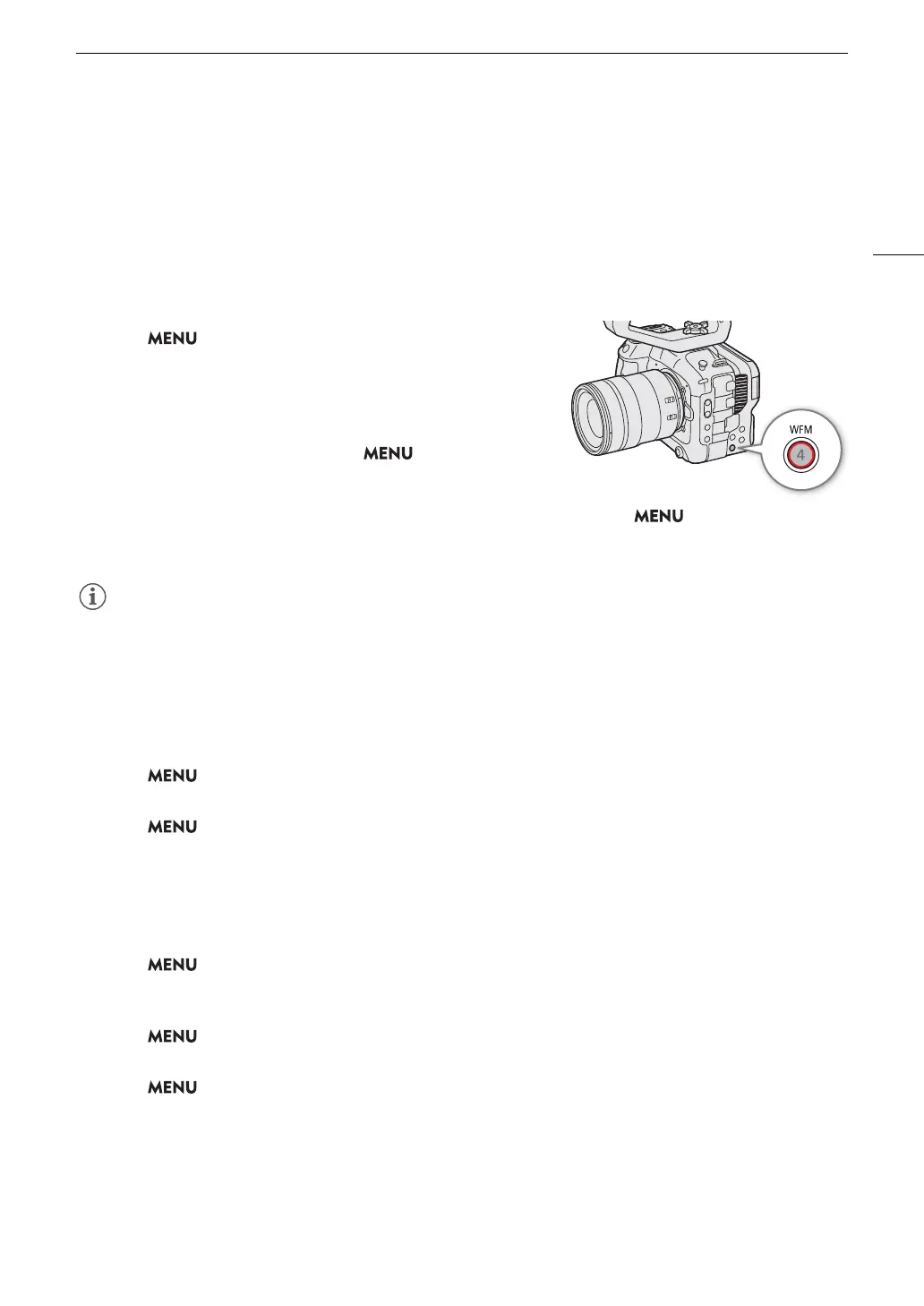 MENU

MENU

WFM
4

MENU

MENU

MENU

MENU

MENU

MENU