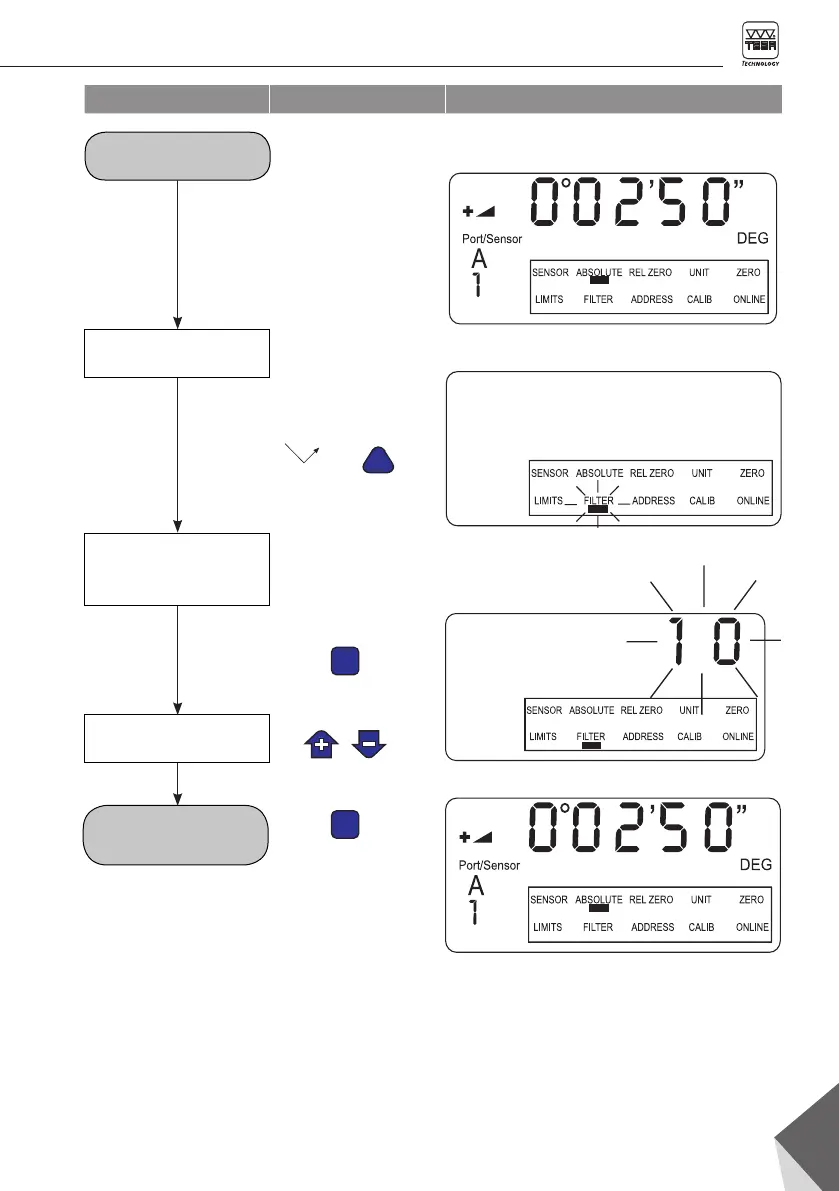 TESA TECHNOLOGY

0°02'50"
Port/Sensor
DEG
A
1
SENSOR ABSOLUTE REL ZERO UNIT ZERO
LIMITS FILTER ADDRESS CALIB ONLINE

SENSOR ABSOLUTE REL ZERO UNIT ZERO
LIMITS FILTER ADDRESS CALIB ONLINE

10
SENSOR ABSOLUTE REL ZERO UNIT ZERO
LIMITS FILTER ADDRESS CALIB ONLINE

0°02'50"
Port/Sensor
DEG
A
1
SENSOR ABSOLUTE REL ZERO UNIT ZERO
LIMITS FILTER ADDRESS CALIB ONLINE