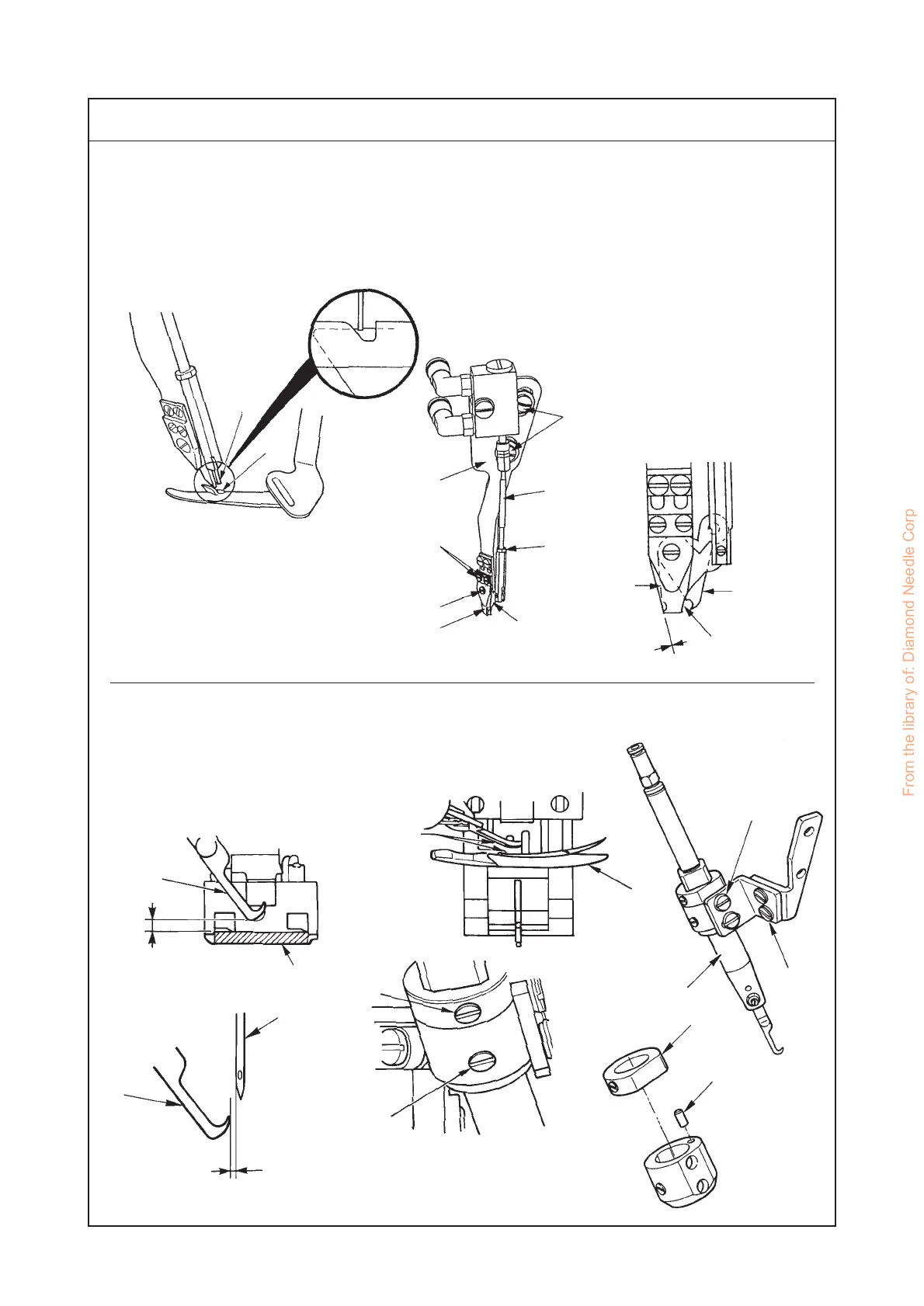 From the library of: Diamond Needle Corp