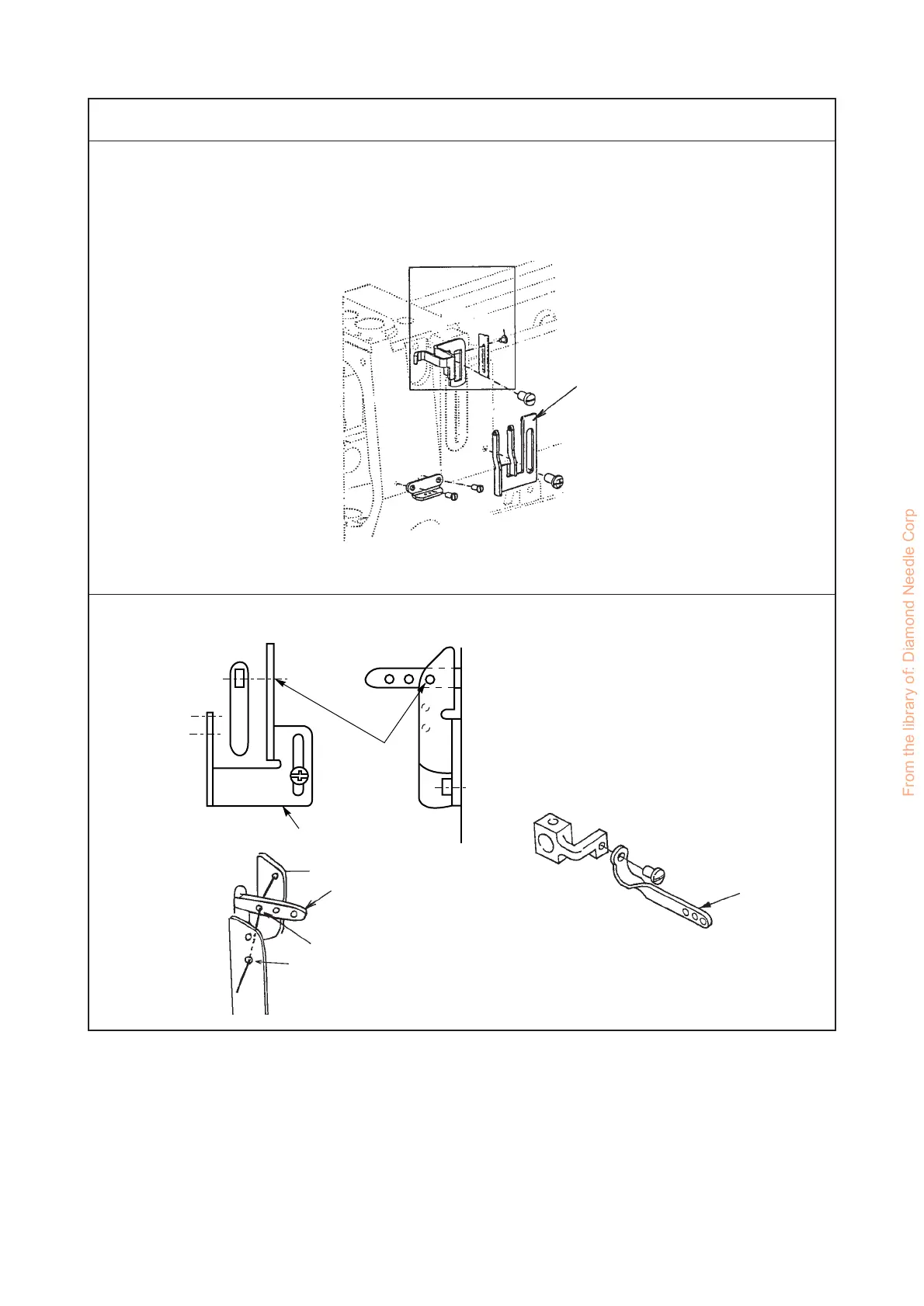 From the library of: Diamond Needle Corp