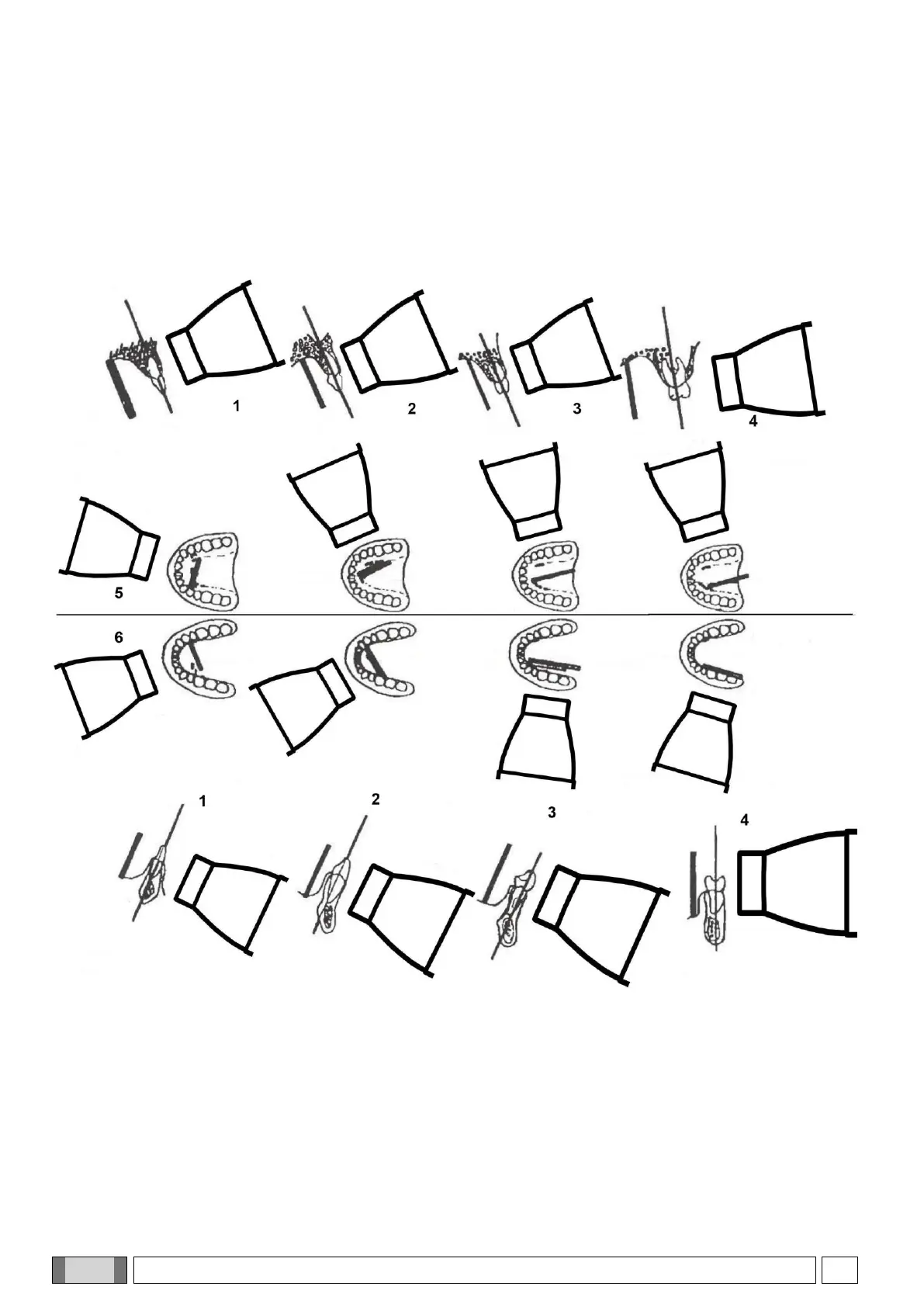 1

2

3

4

5

6

1

2

3

4