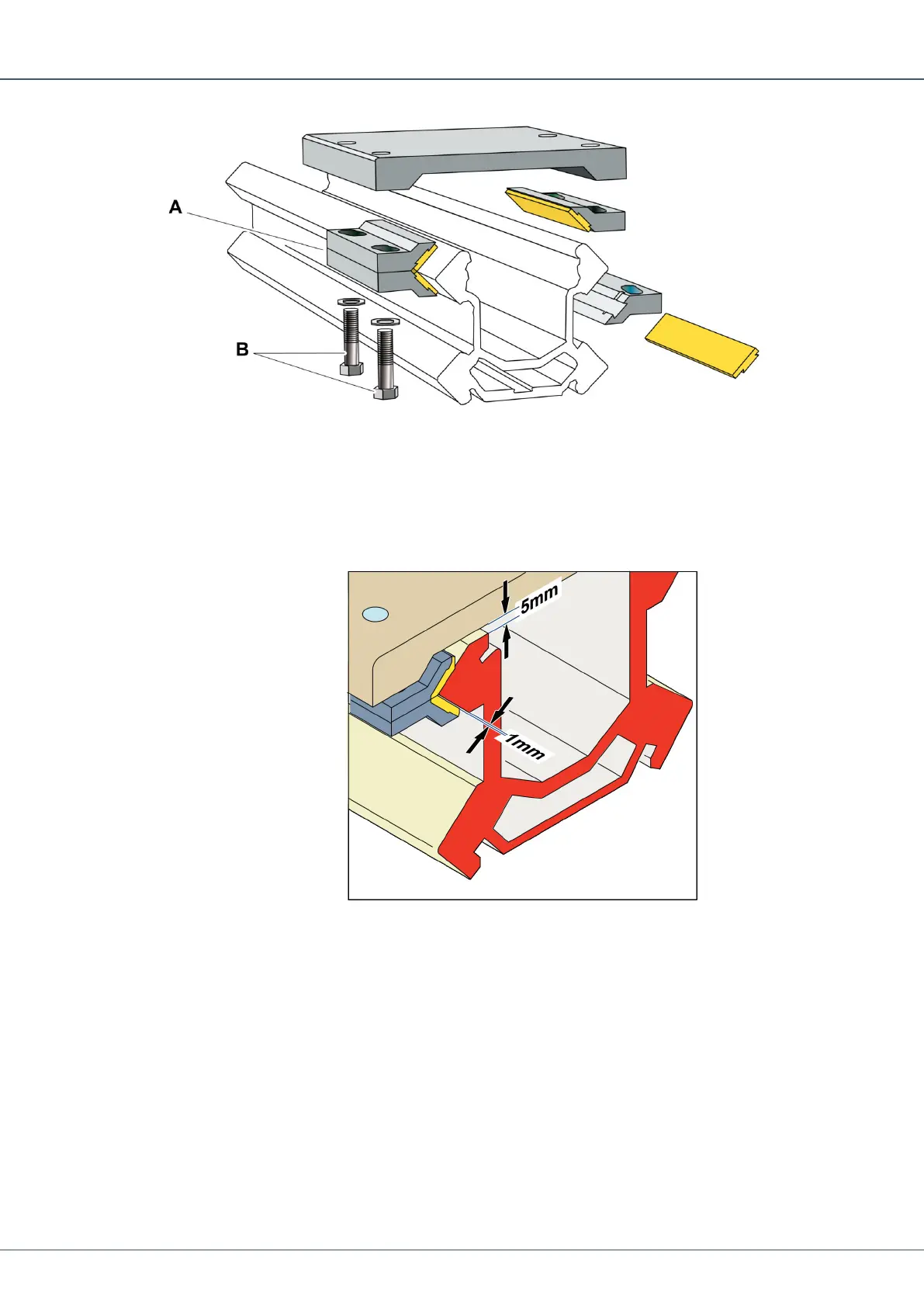 A

B

5mm

1mm