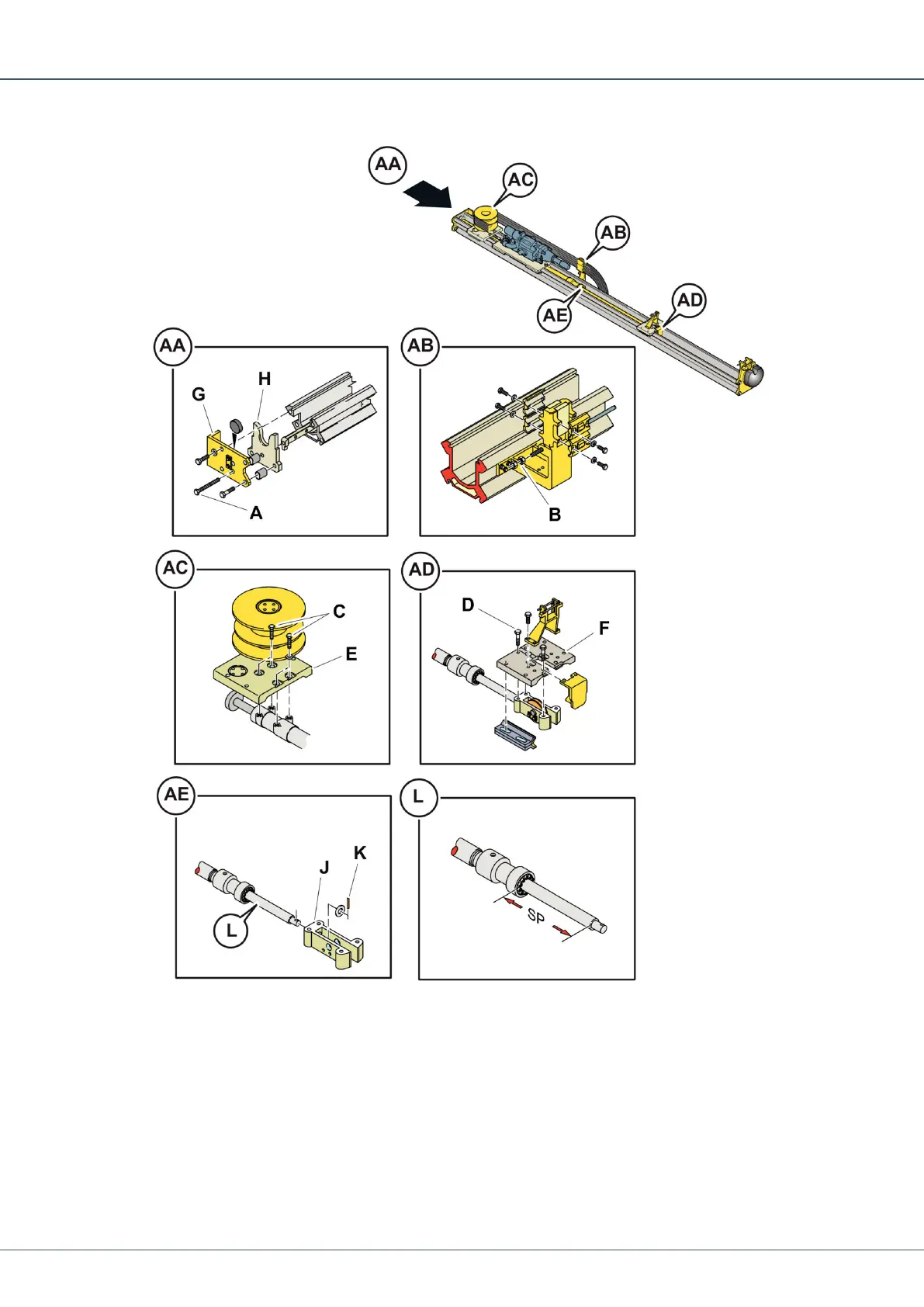 AA
AC
AB
AE
AD

AA
G
H
A

AB
B

AC
C
E

AD
D
F

AE
J
K
L

L
SP