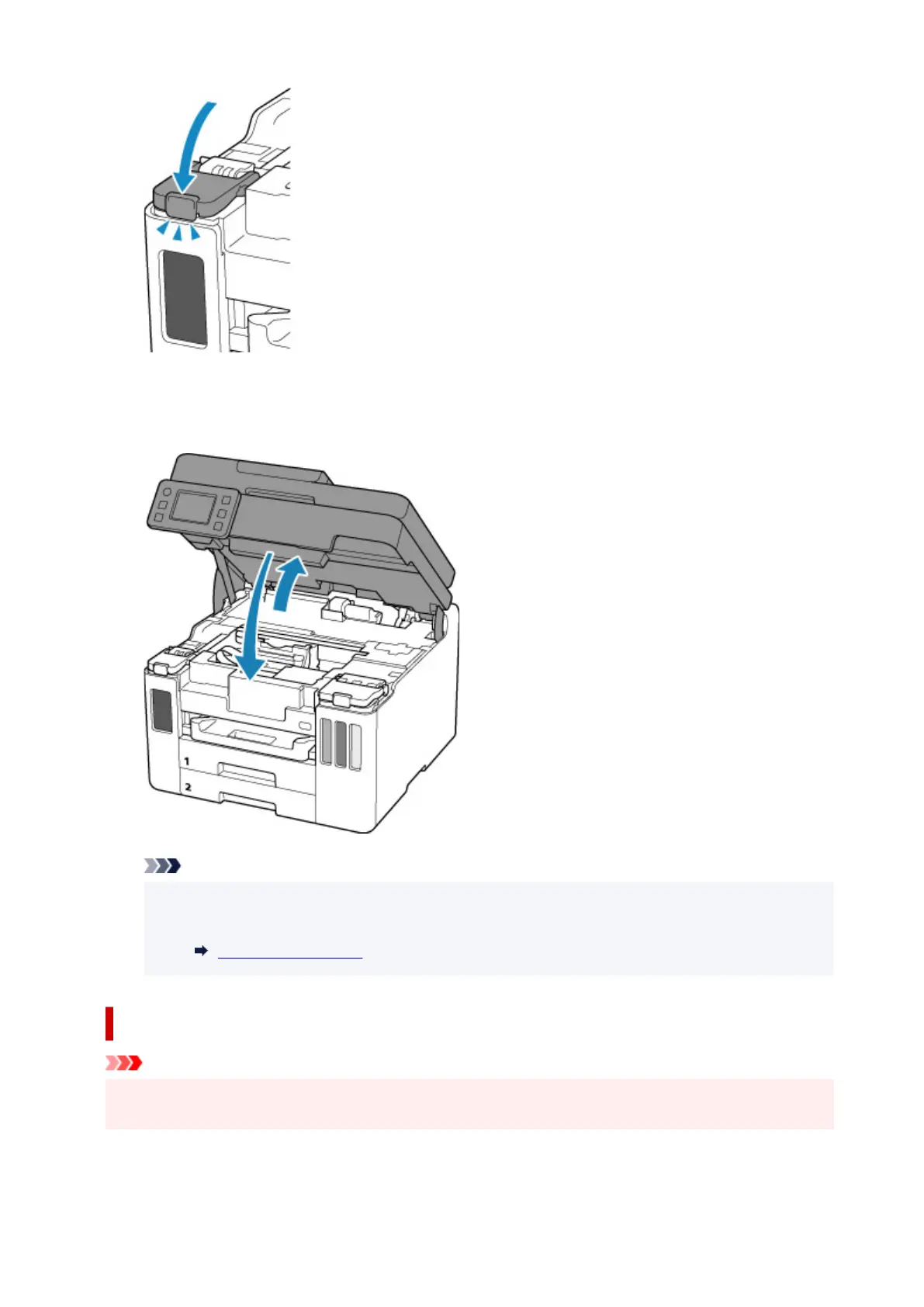 1

2