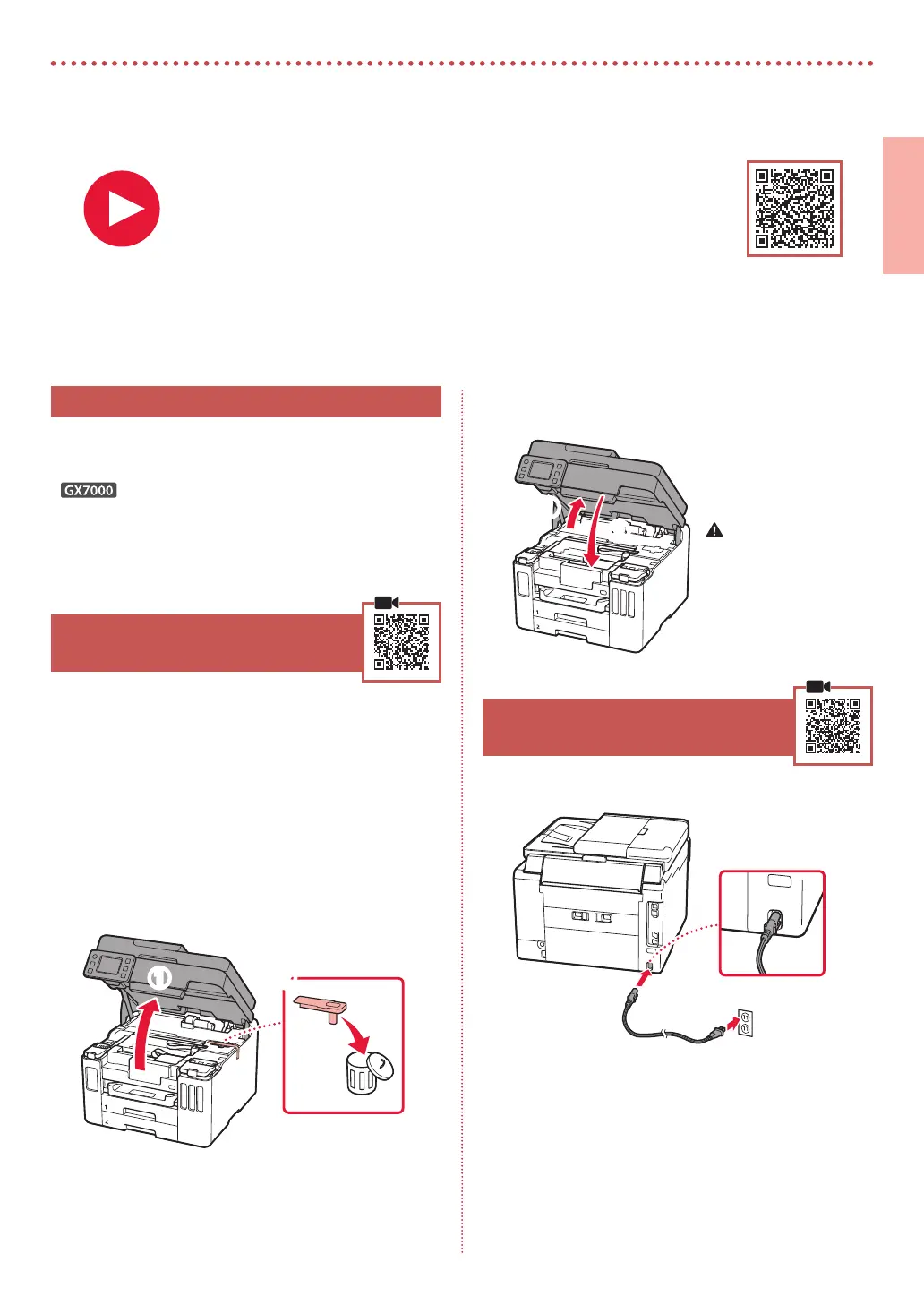 GX7000

1

2

1

2