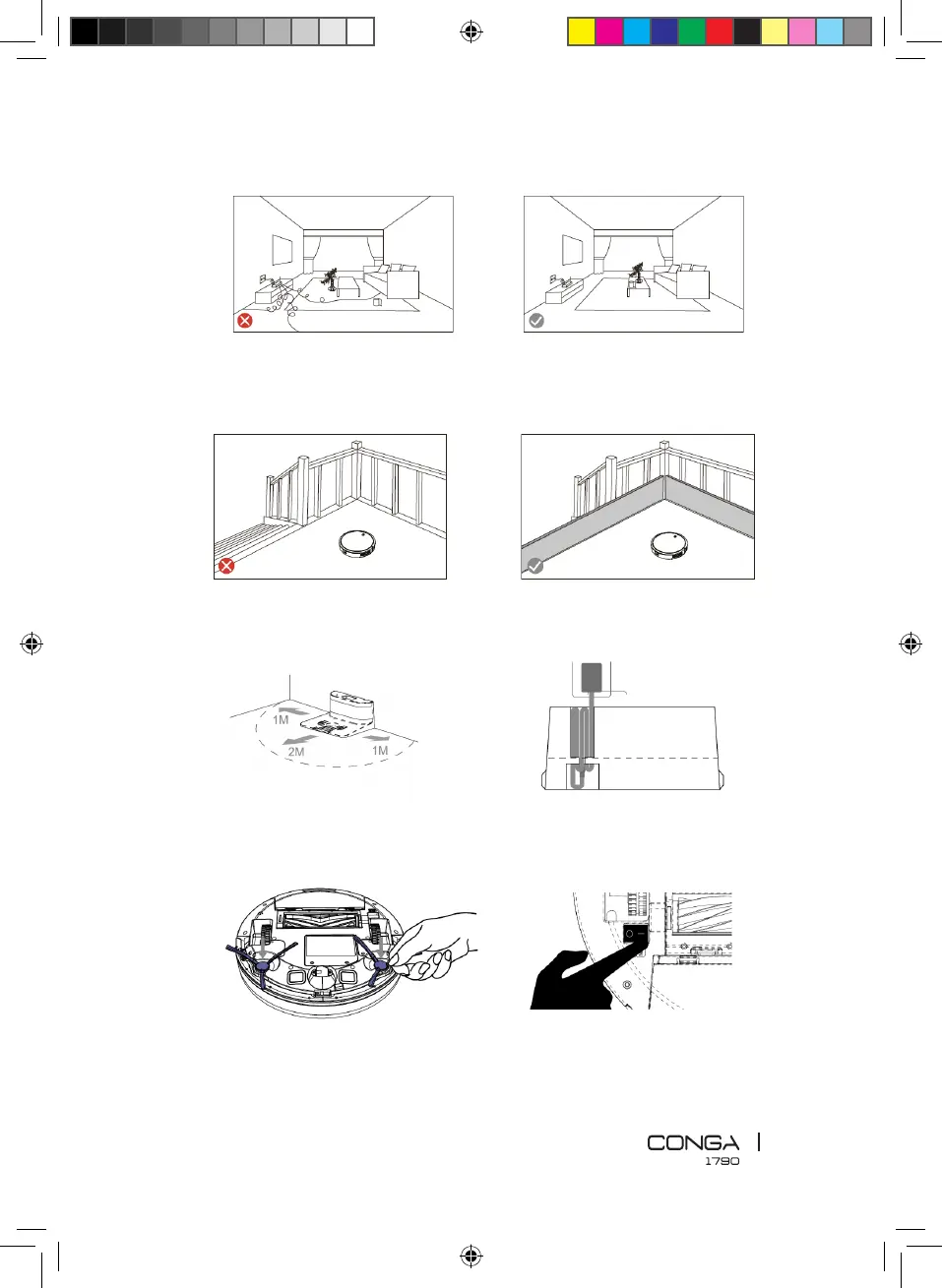 1M
2M
1M

CONGA
1790