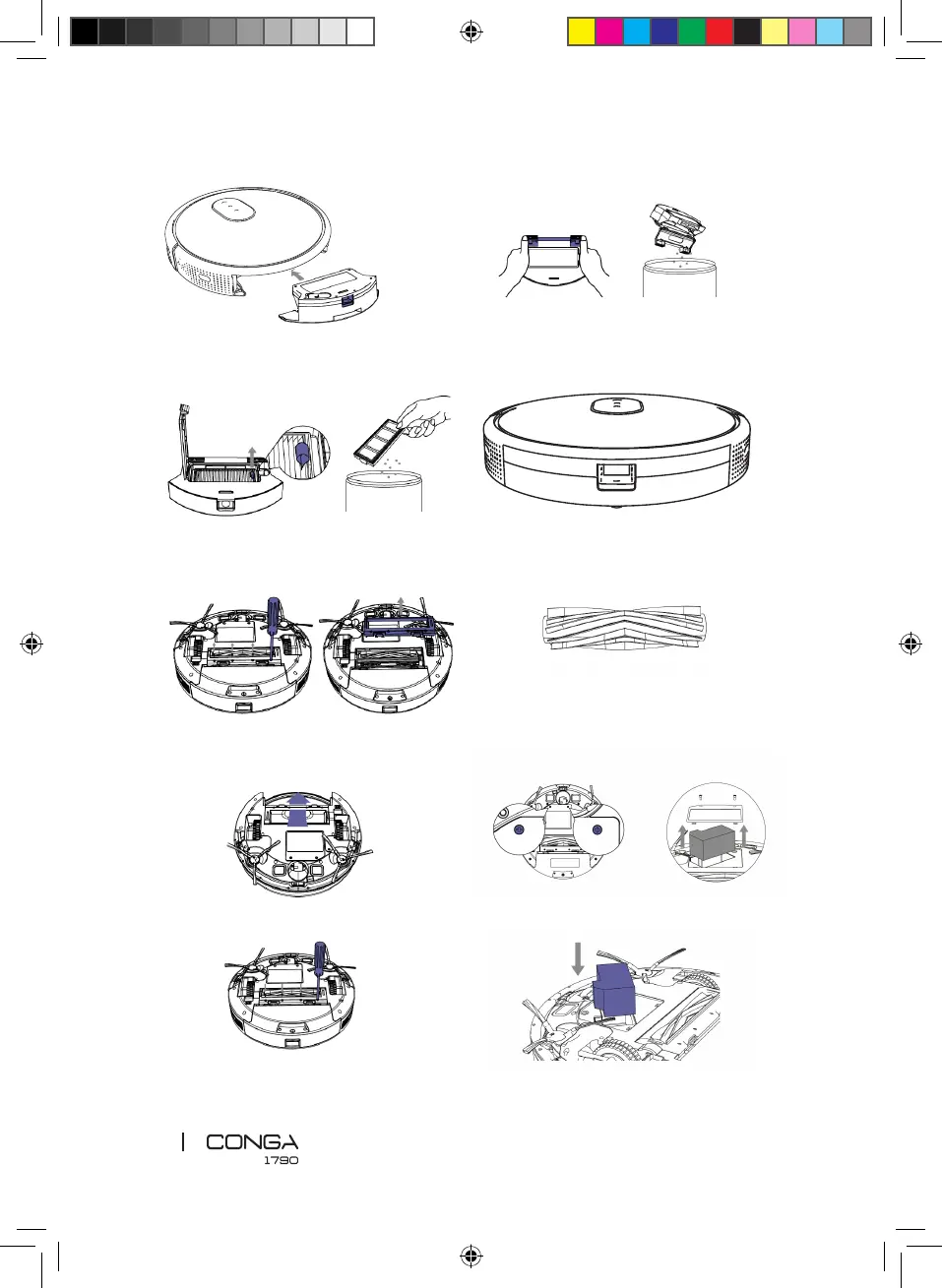 CONGA
1790