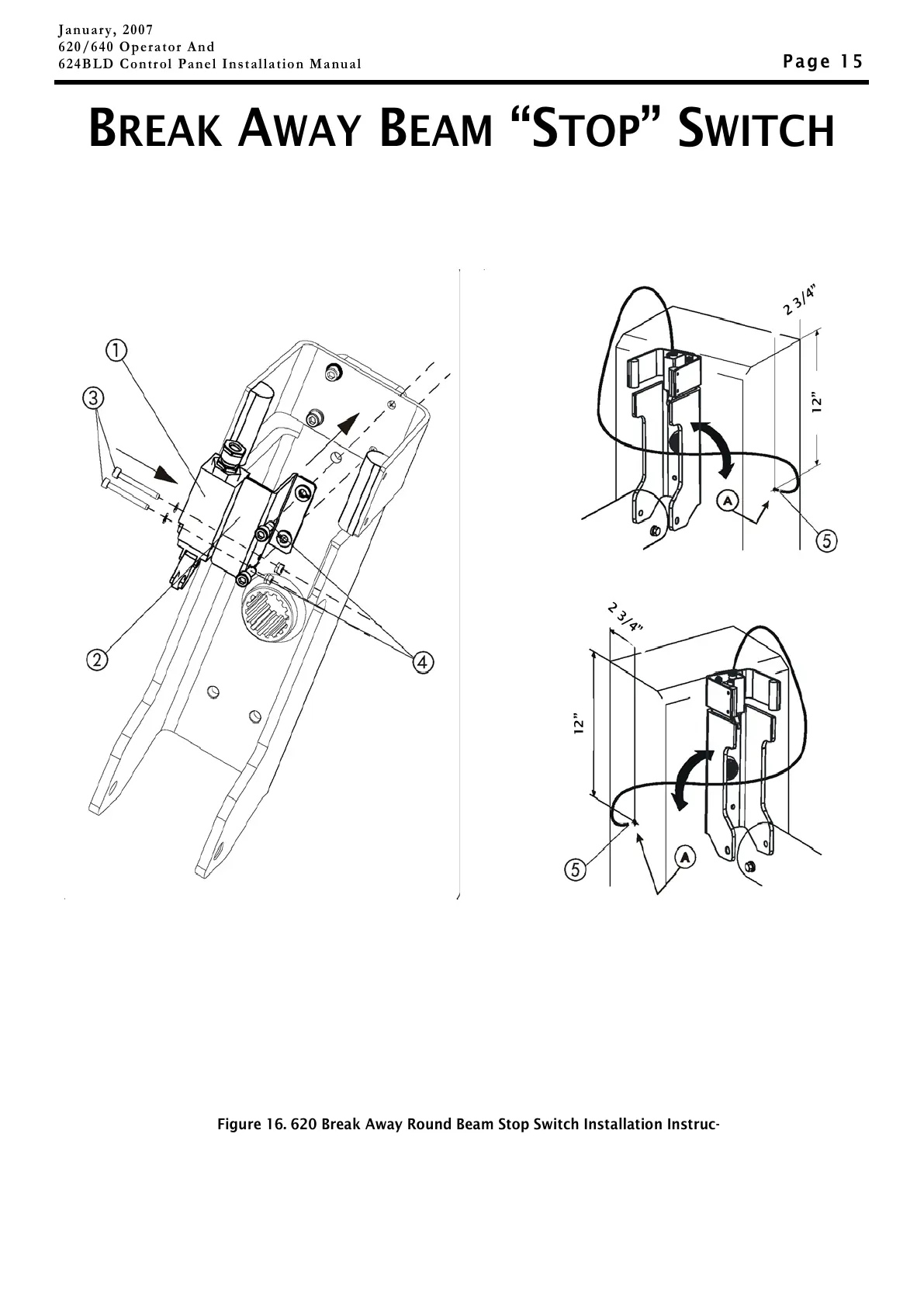 January, 2007
620/640 Operator And
624BLD Control Panel Installation Manual

Page 15

BREAK AWAY BEAM “STOP” SWITCH

①
③
②
④

2 3/4”
12”
A
⑤

2 3/4”
12”
⑤
A

Figure 16. 620 Break Away Round Beam Stop Switch Installation Instruc-