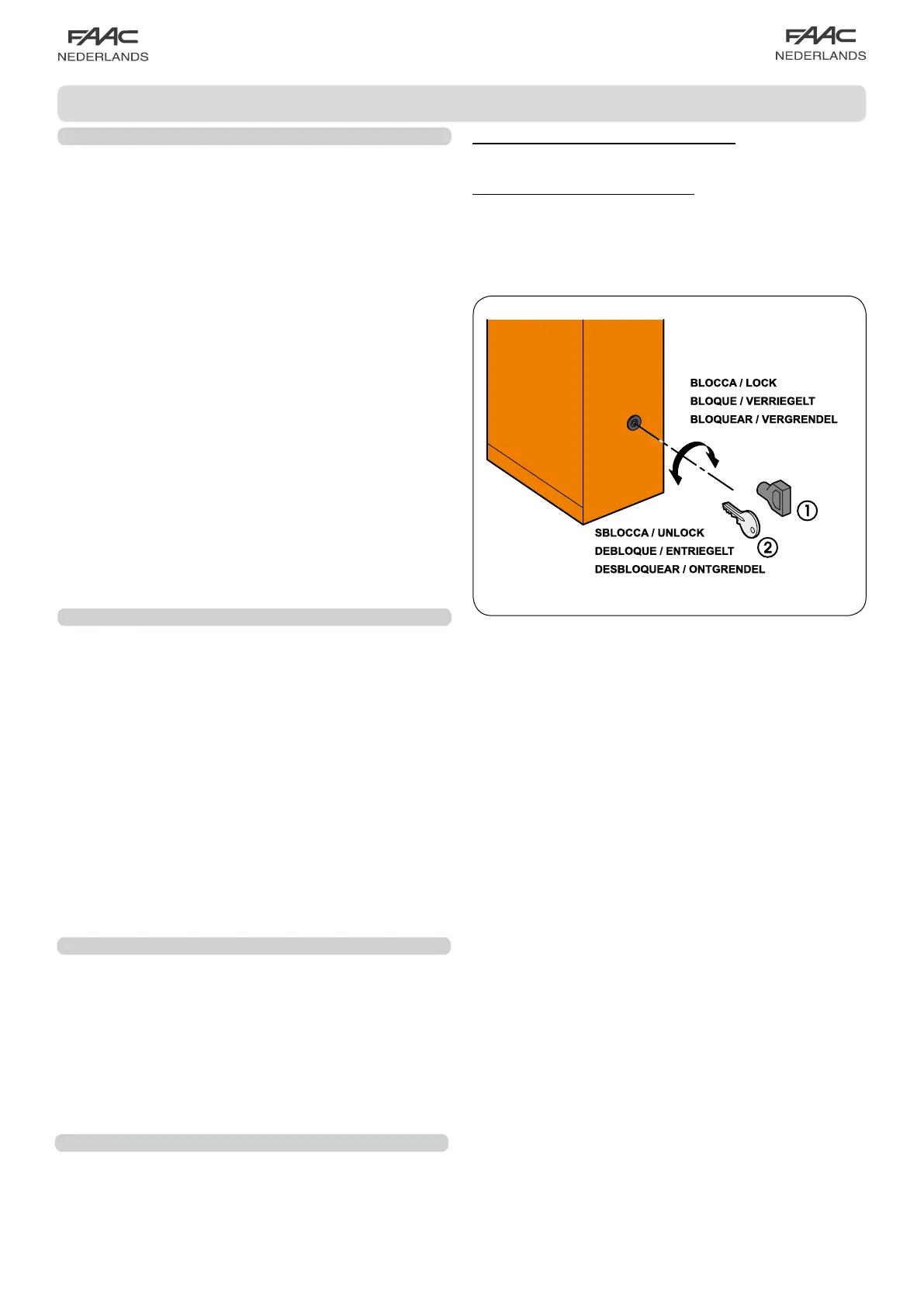 FAAC
NEDERLANDS

FAAC
NEDERLANDS

BLOCCA / LOCK
BLOQUE / VERRIEGELT
BLOQUEAR / VERGRENDEL

1

2

SBLOCCA / UNLOCK
DEBLOQUE / ENTRIEGELT
DESBLOQUEAR / ONTGRENDEL