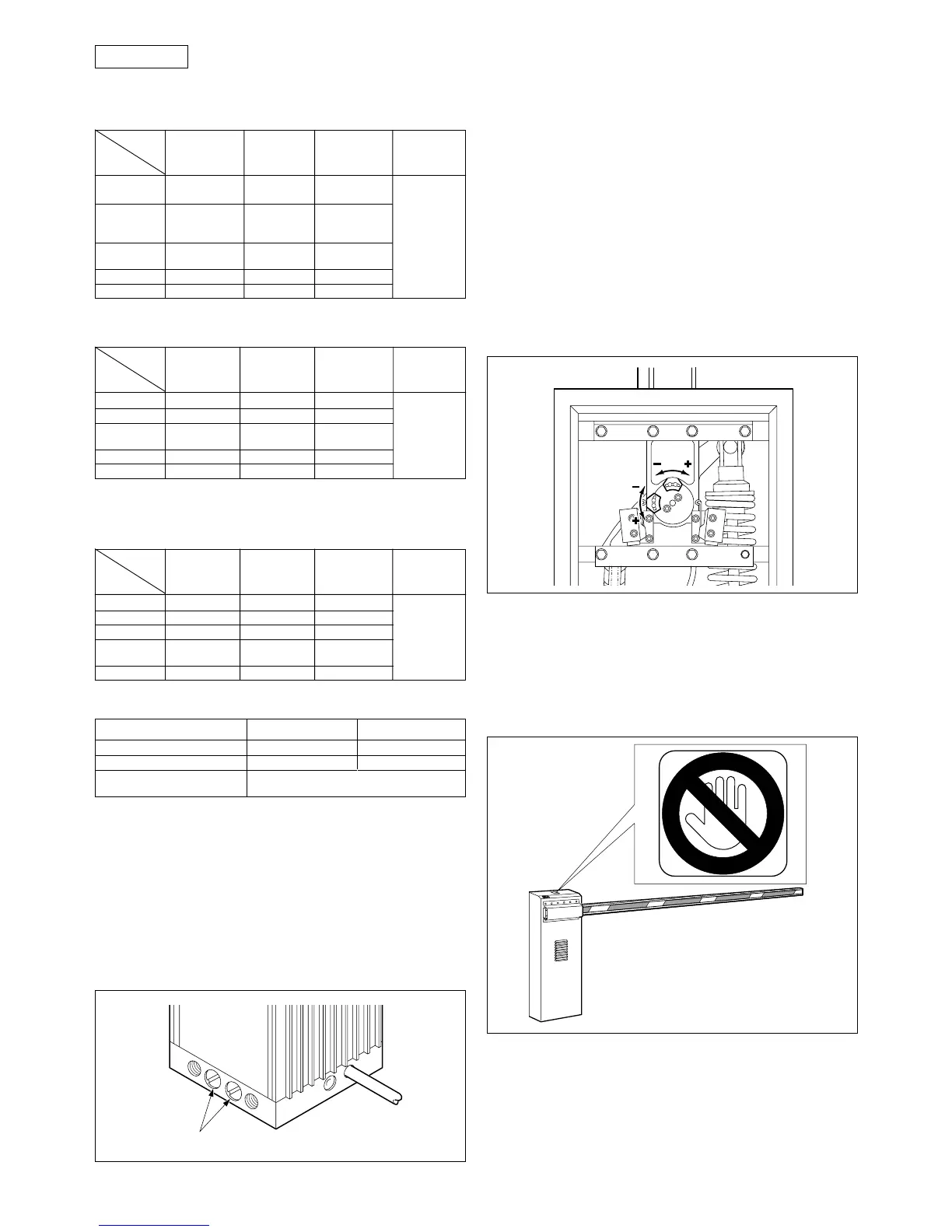 − + − +