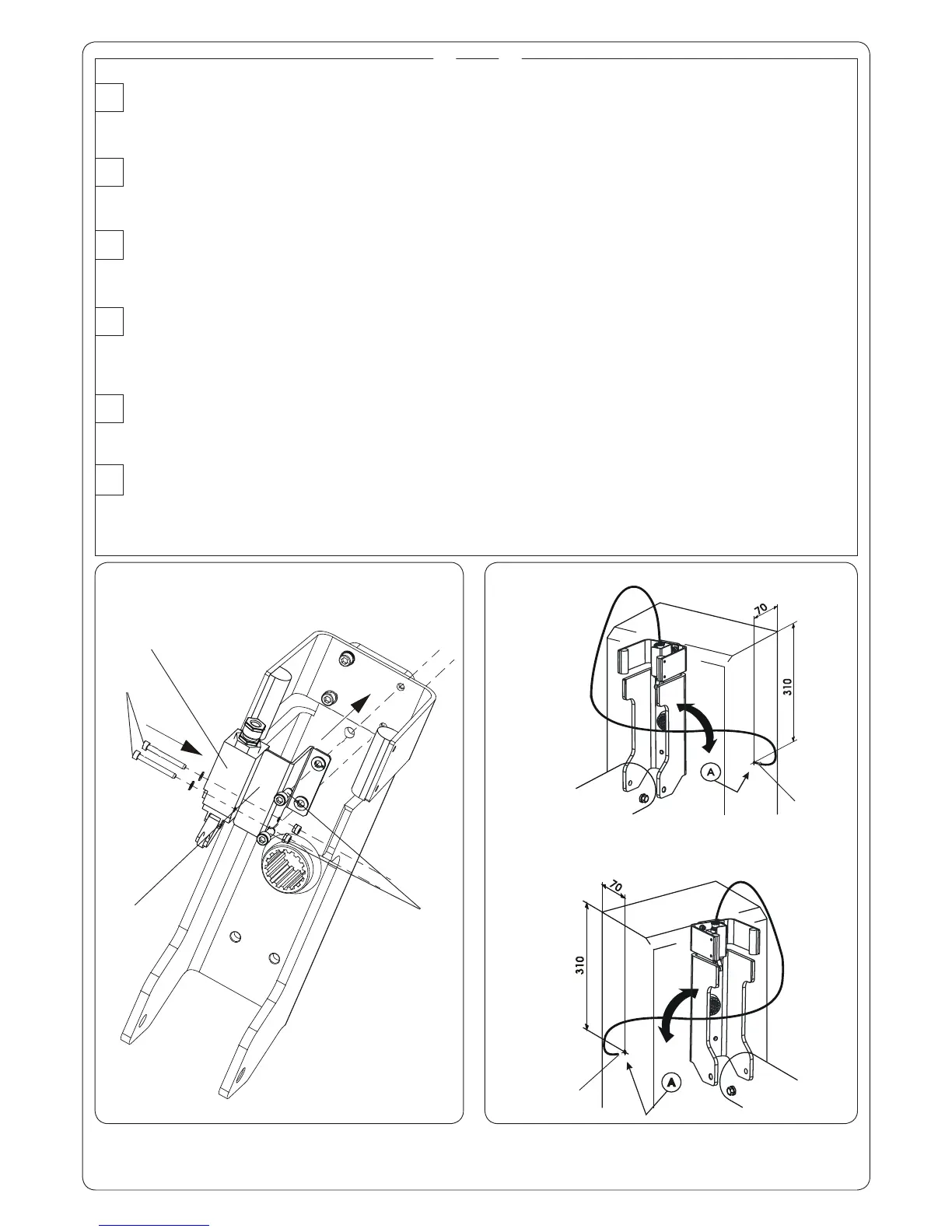 70

310

A

70

310

A