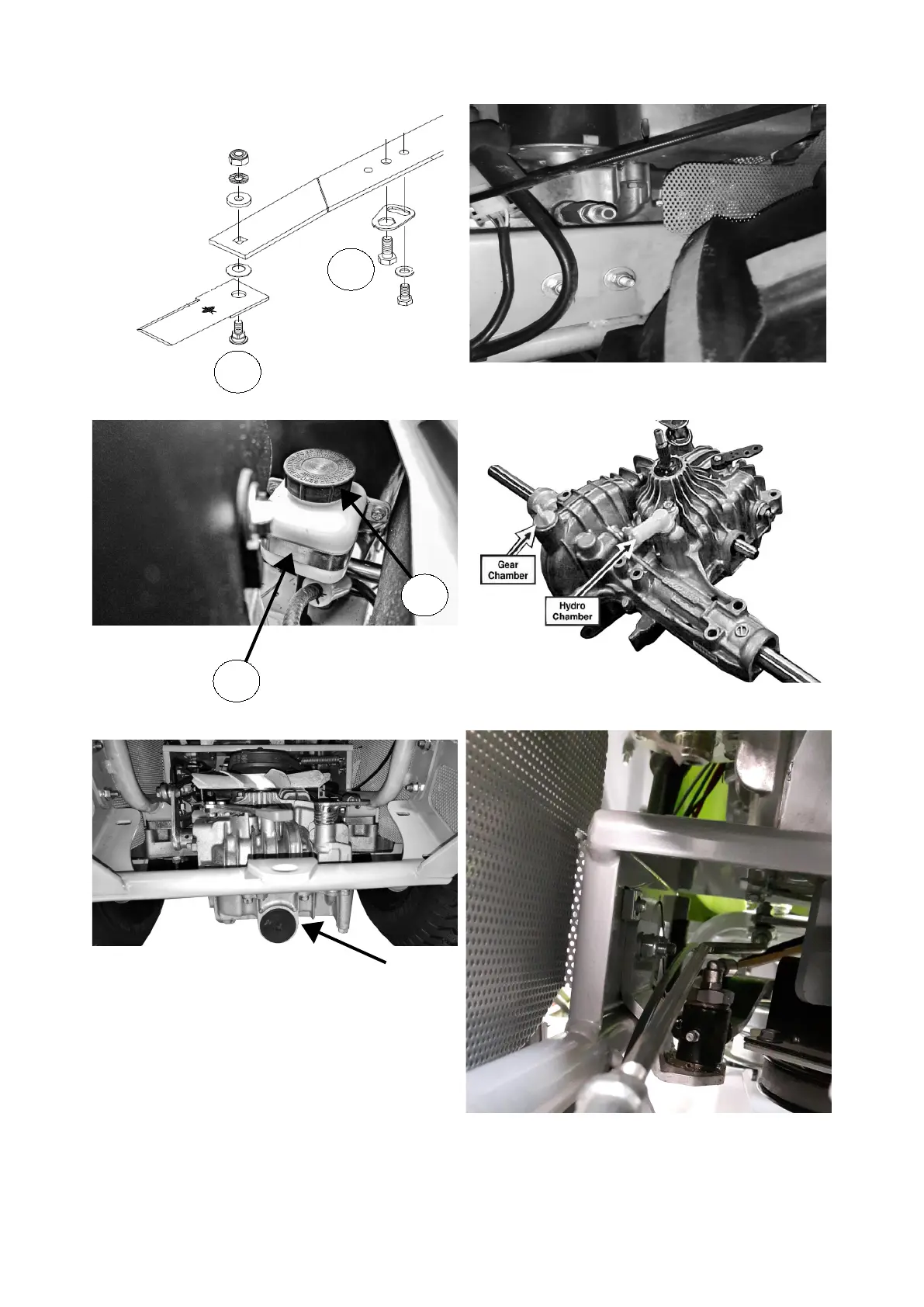 Gear Chamber

Hydro Chamber