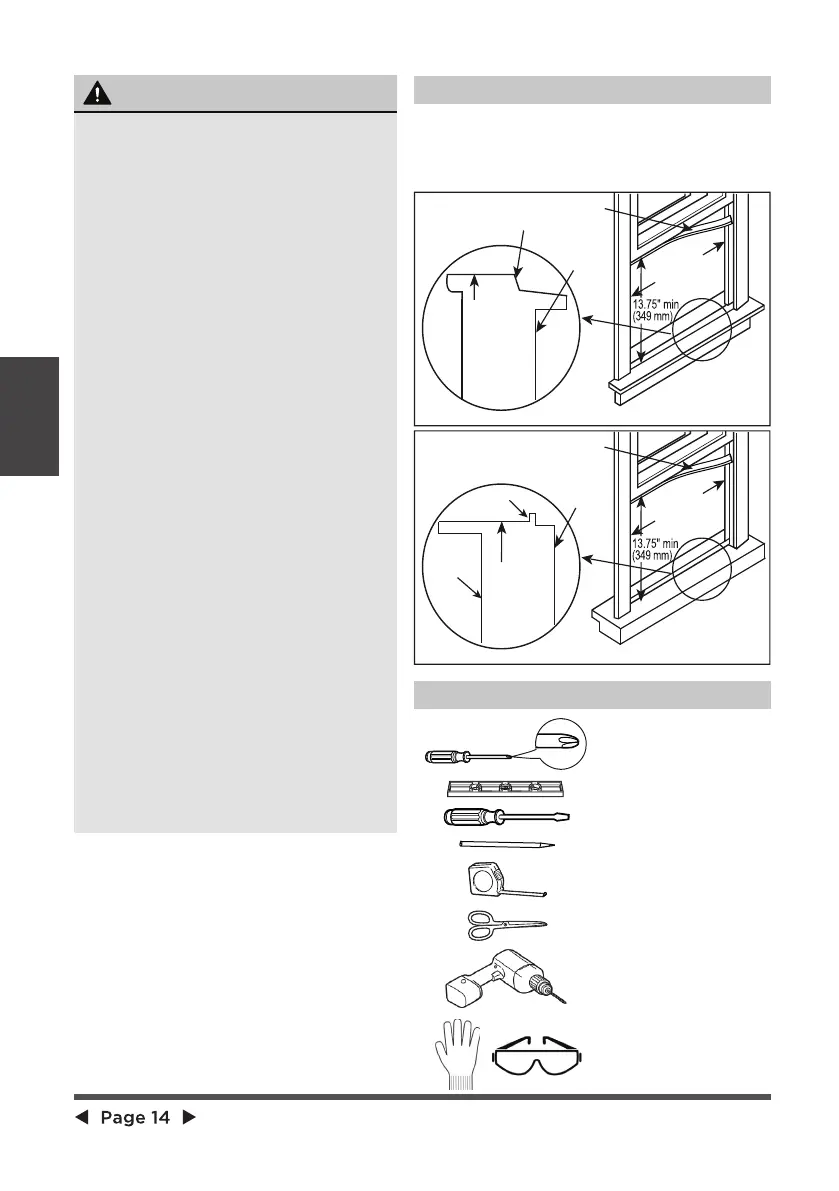 13.75" min
(349 mm)

13.75" min
(349 mm)

Page 14