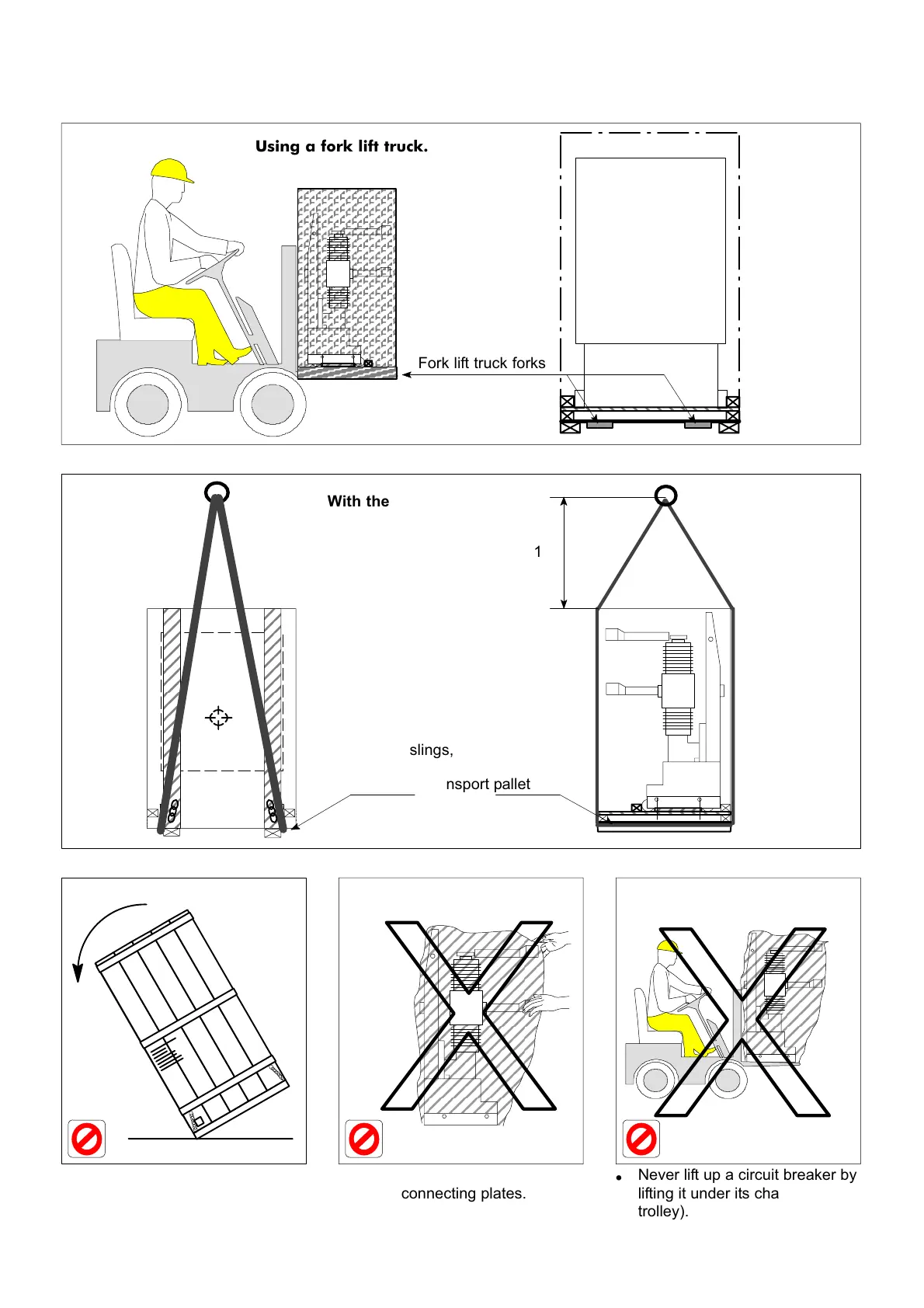 Using a fork lift truck.

Fork lift truck forks

With the

1

slings,

nsport pallet

connecting plates.

• Never lift up a circuit breaker by lifting it under its cha trolley).