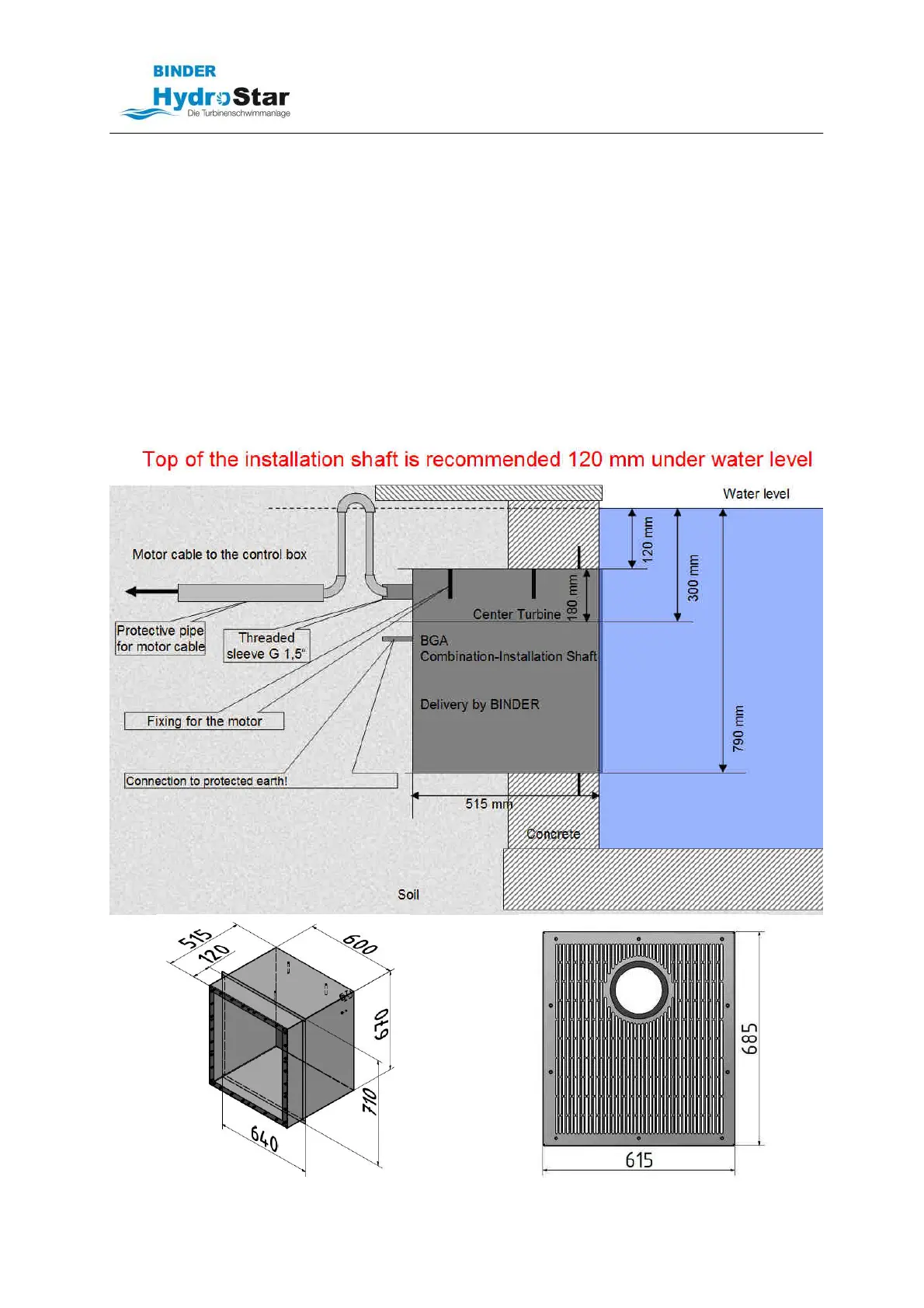 BINDER
HydroStar
Die Turbinenschwimmanlage

Top of the installation shaft is recommended 120 mm under water level

Water level

Motor cable to the control box

120 mm

300 mm

180 mm

Center Turbine

Protective pipe for motor cable

Threaded sleeve G 1,5"

BGA
Combination-Installation Shaft

Delivery by BINDER

Fixing for the motor

790 mm

Connection to protected earth!

515 mm

Concrete

Soil

515
120
600
670
710
640

685
615