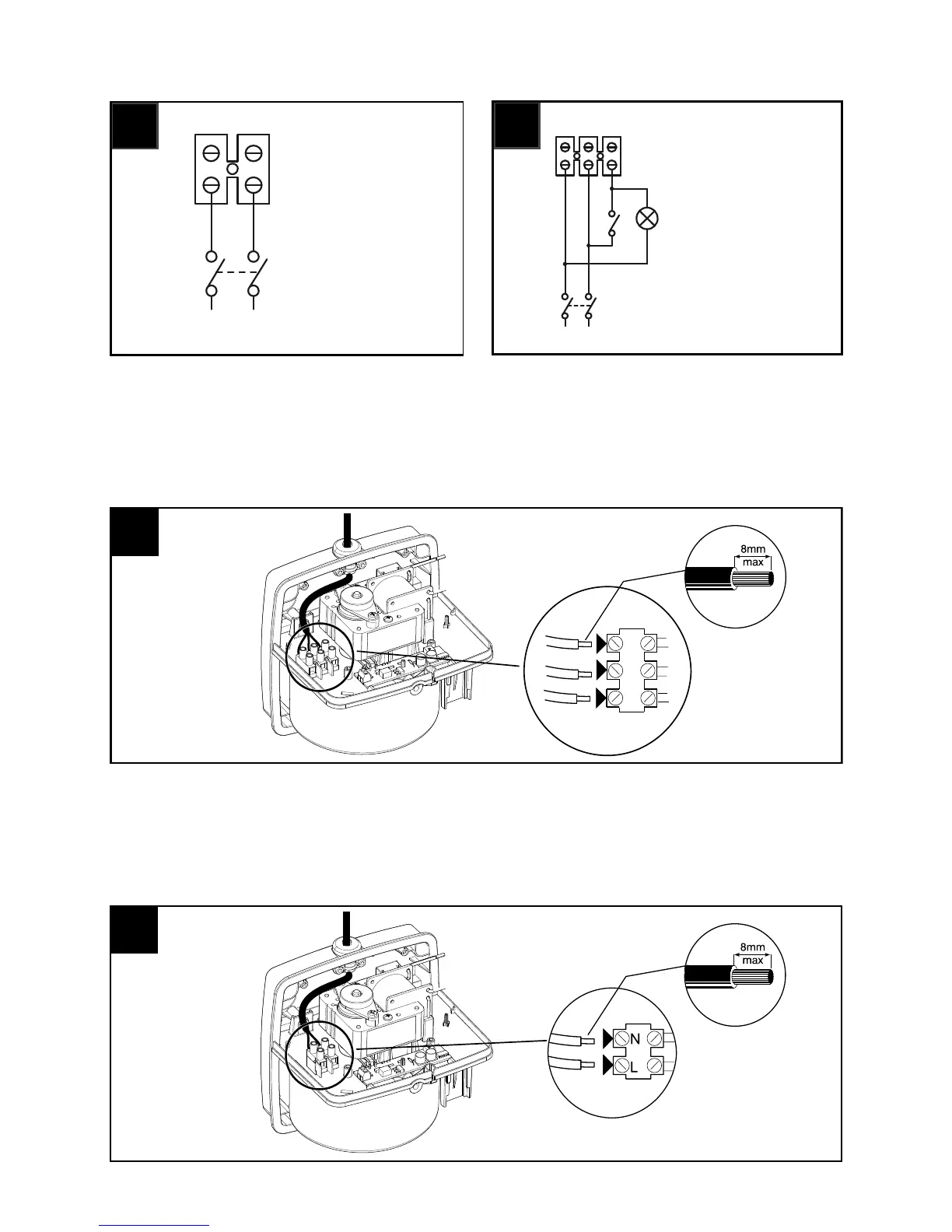 8mm
max

8mm
max

N
L