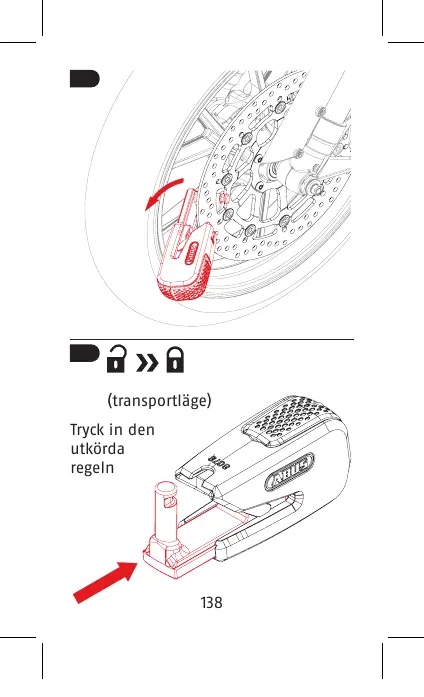 (transportläge)

Tryck in den utkörda regeln

ABUS

138