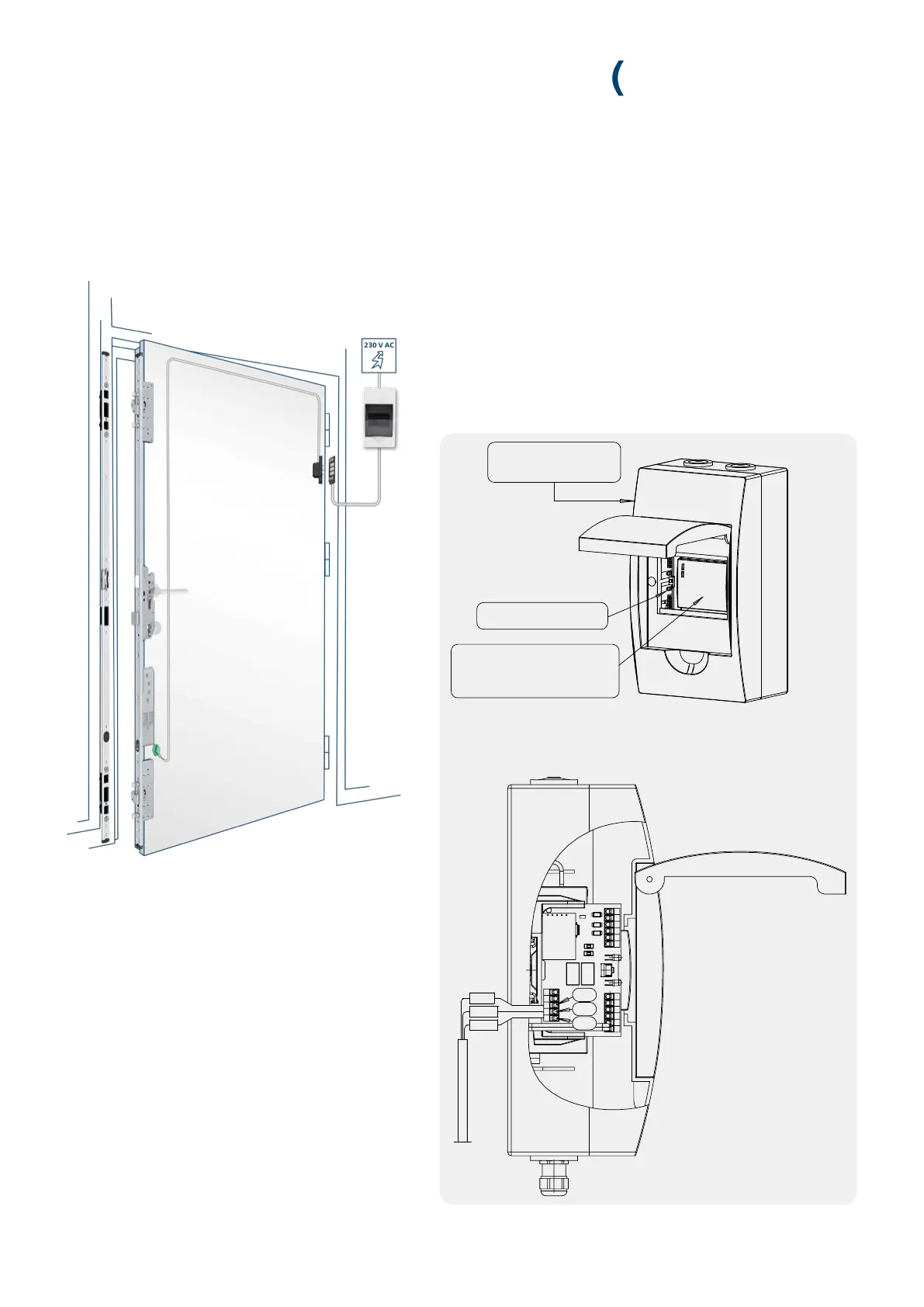 (

230 V AC