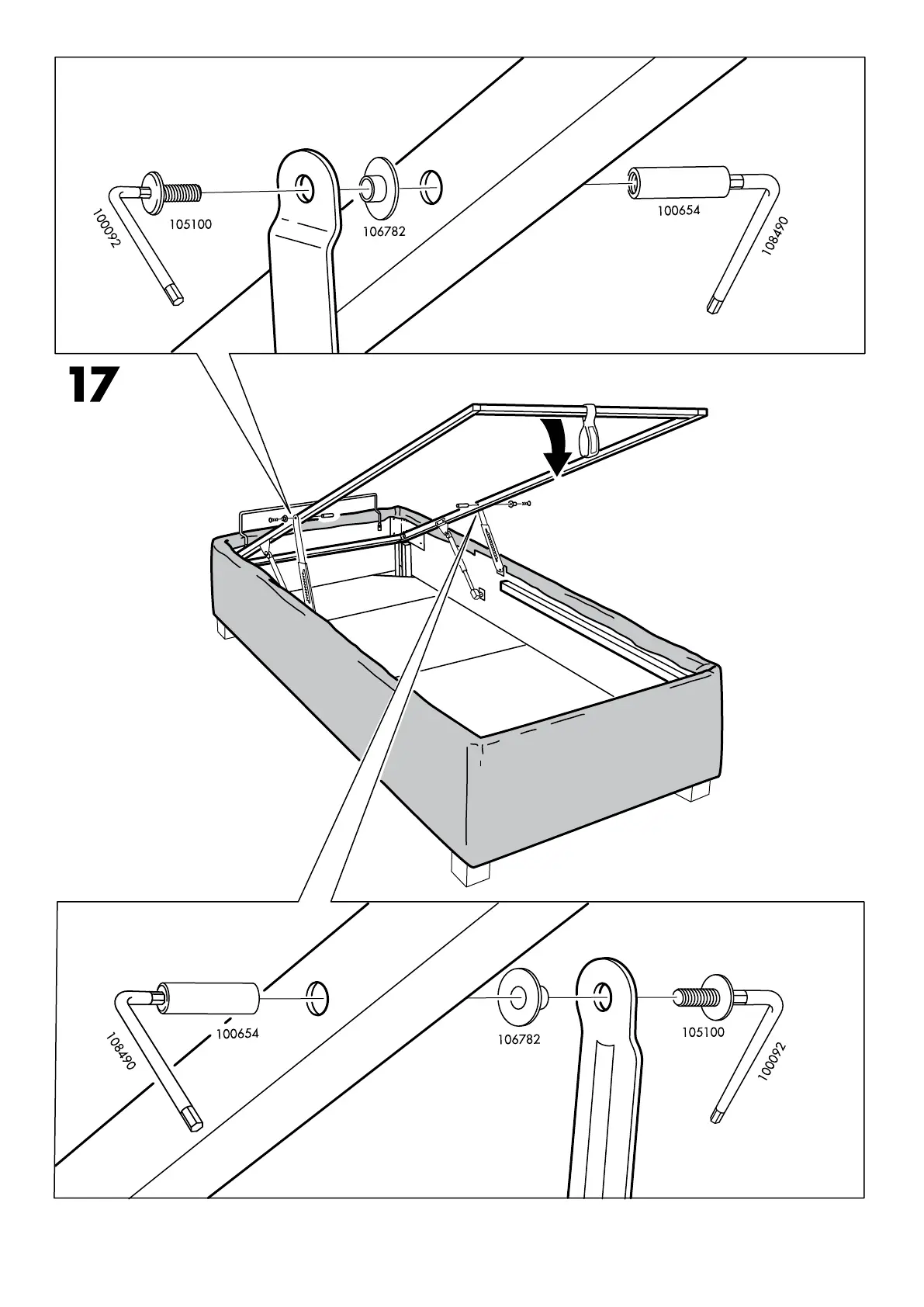 100092
105100
106782
100654
108490

17

108490
100654
106782
105100
100092