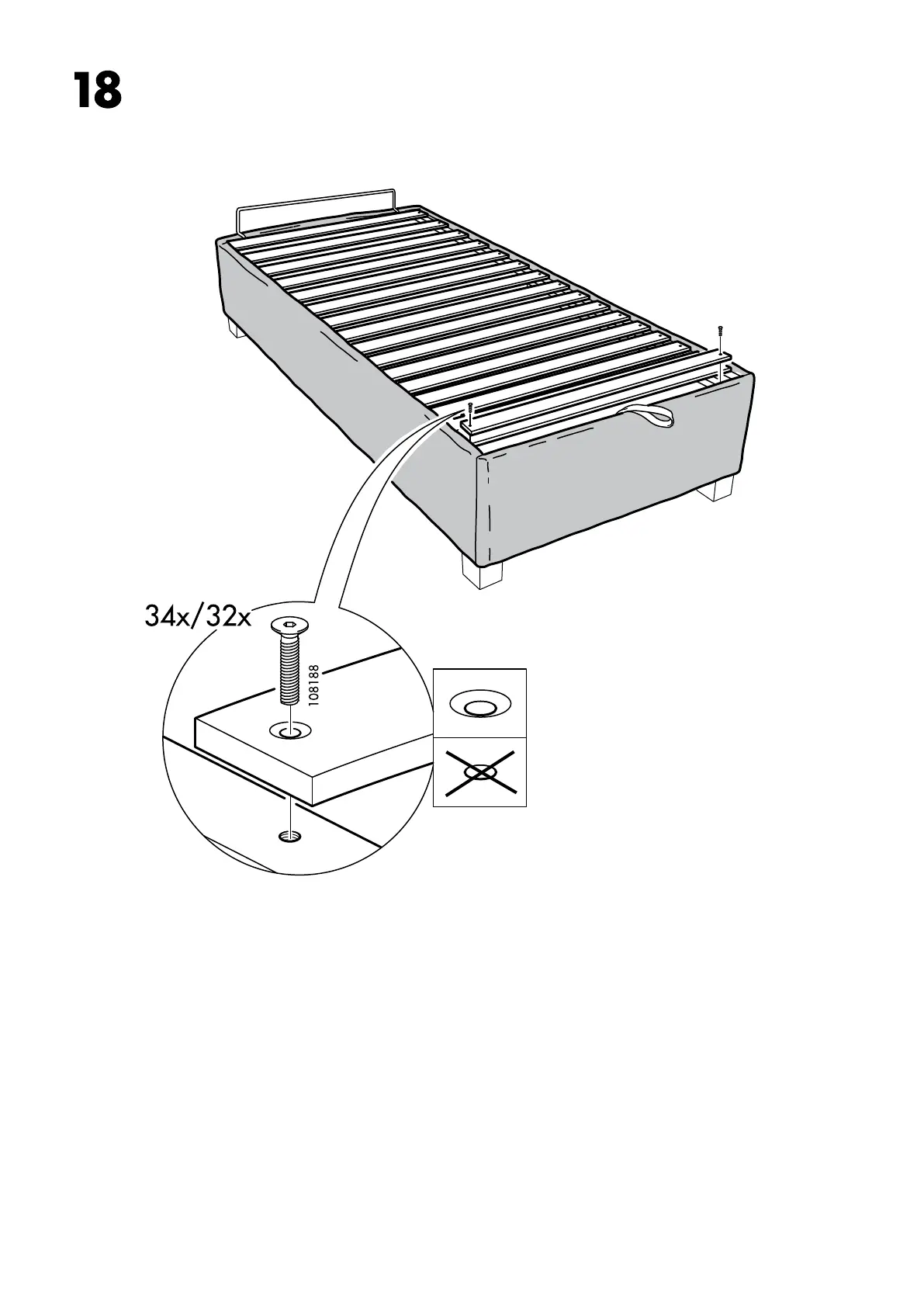 18

34x/32x

108188