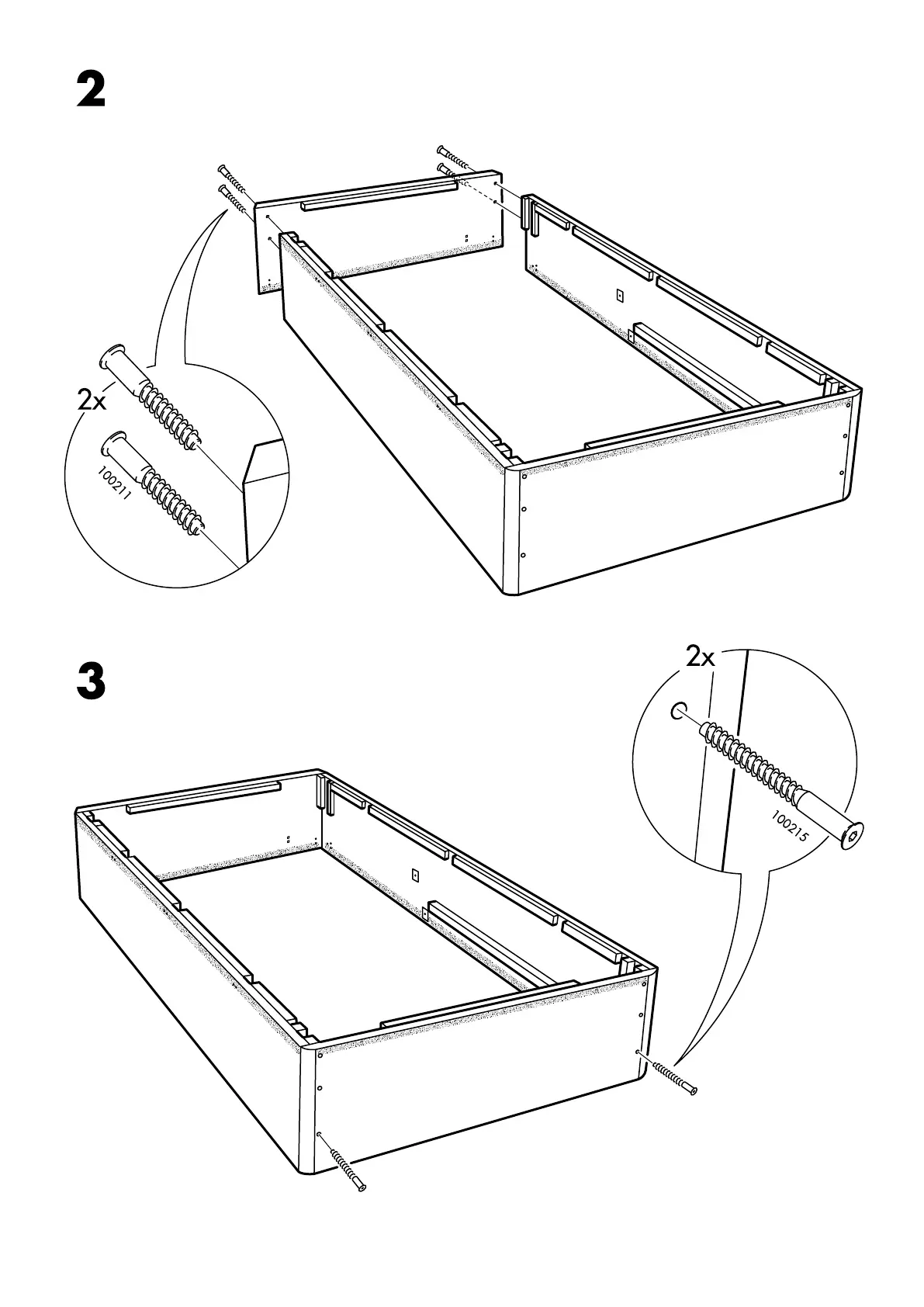 2

2x

100211

3

2x

100215