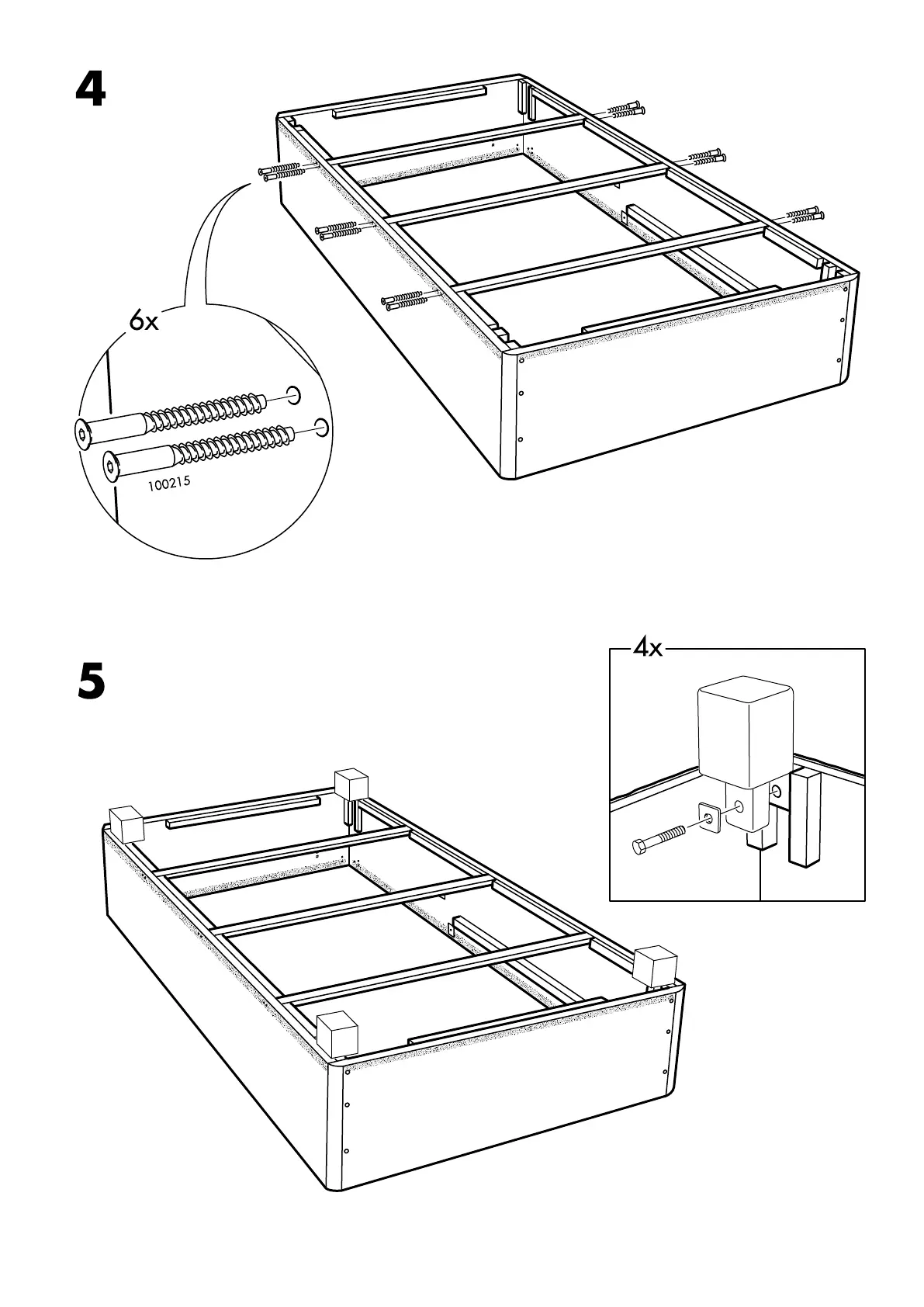 4

6x

100215

5

4x