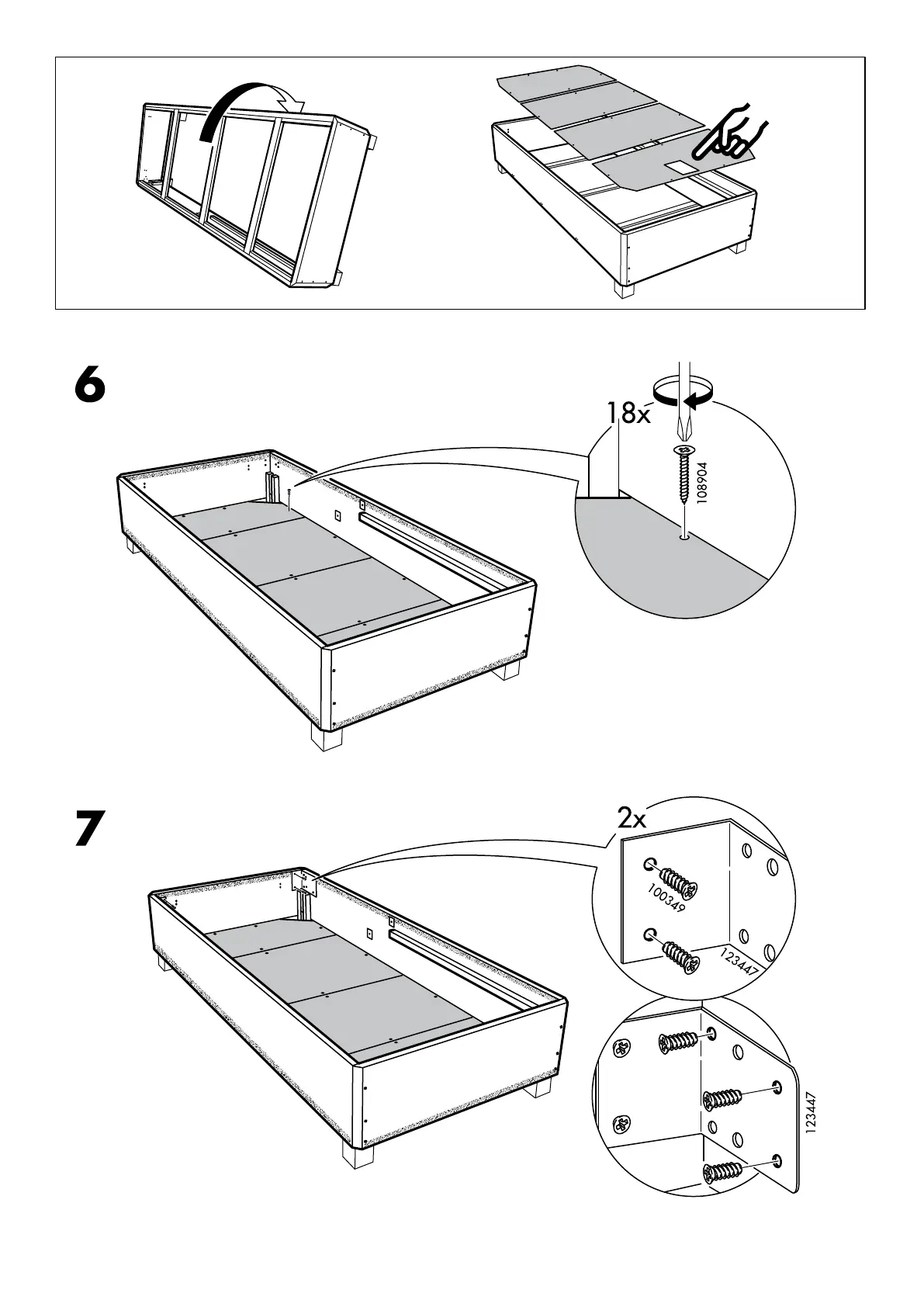 6

18x

108904

7

2x

100349

123447

123447