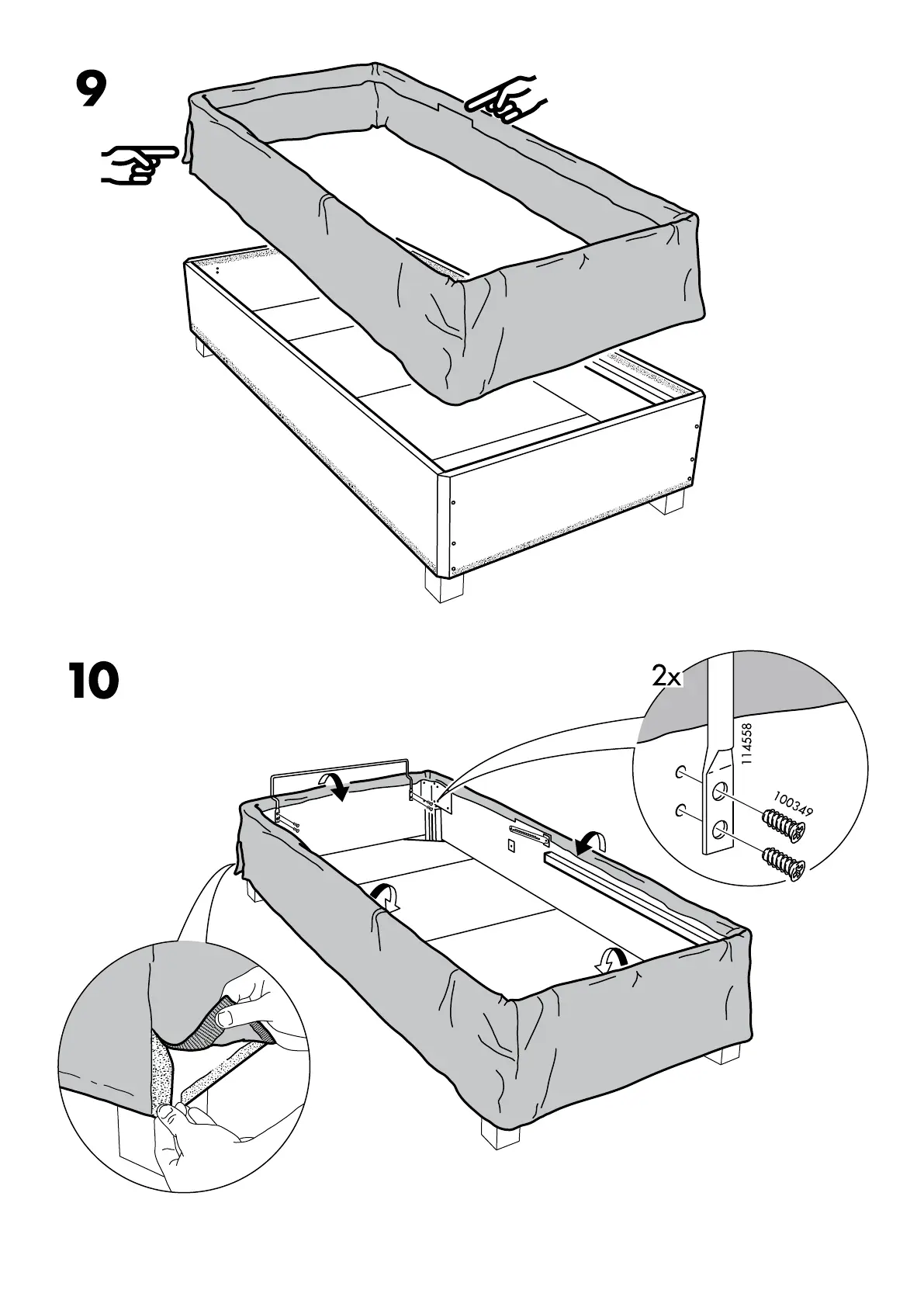 9

10

2x

114558

100349