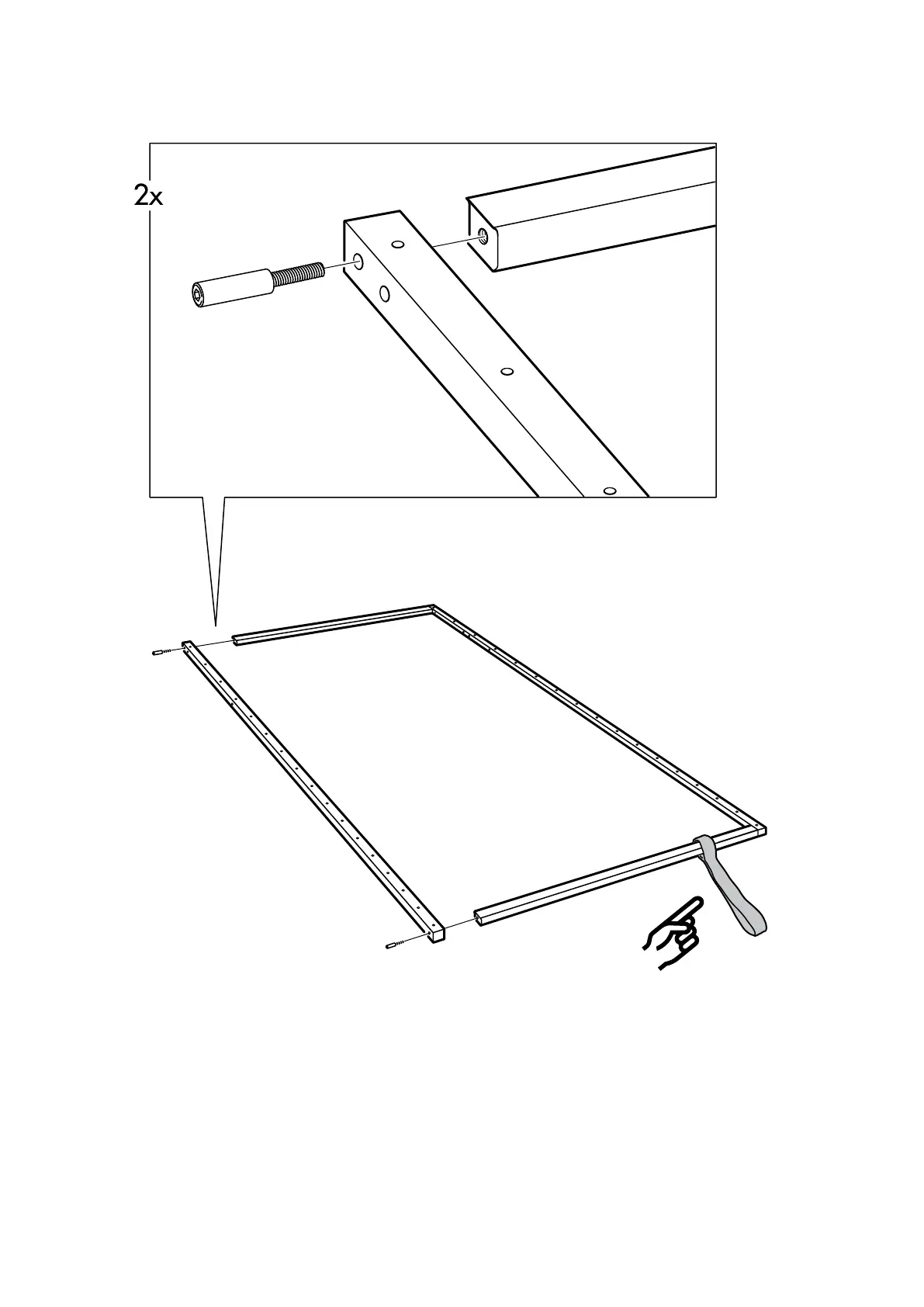 2x