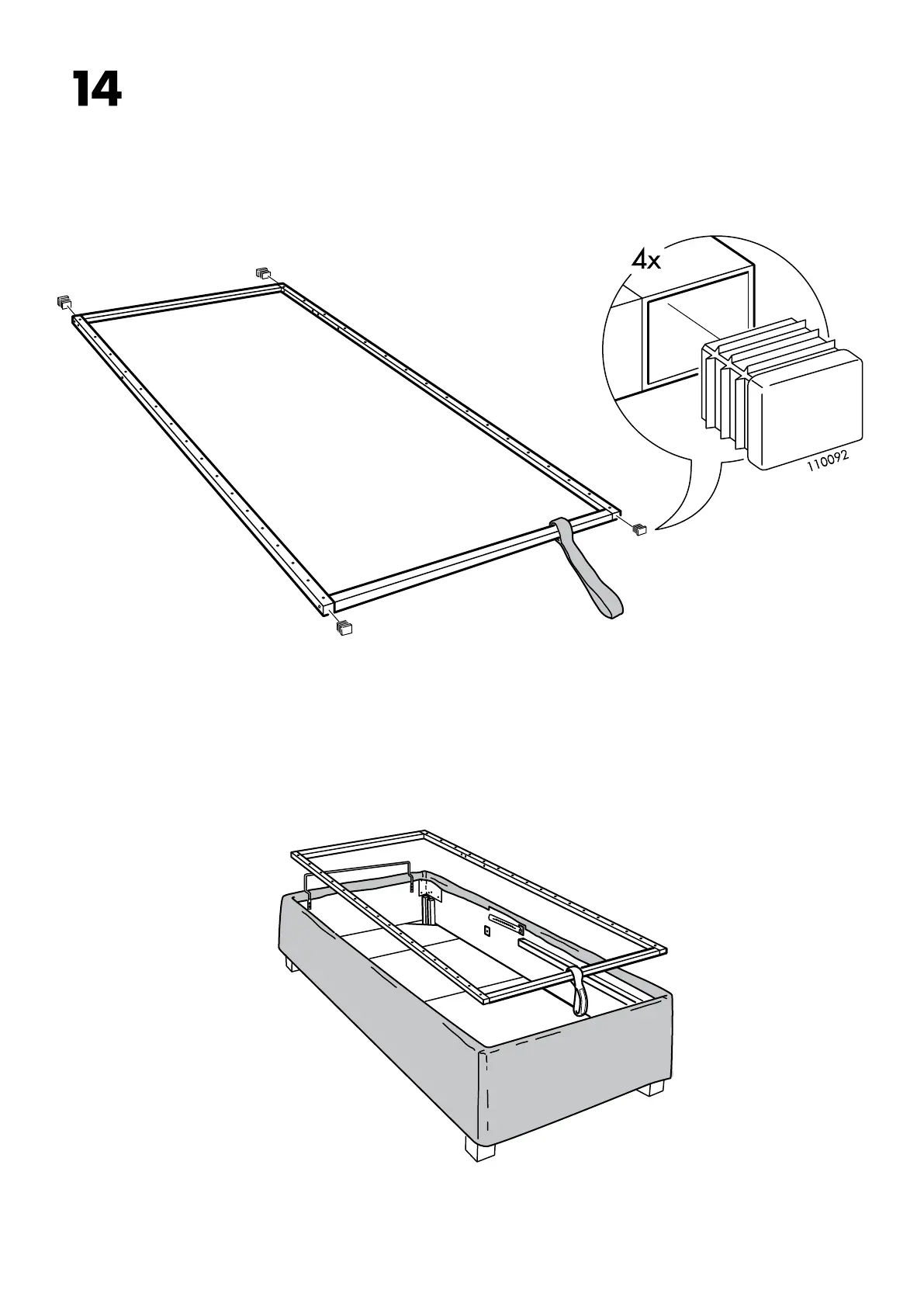 14

4x

110092