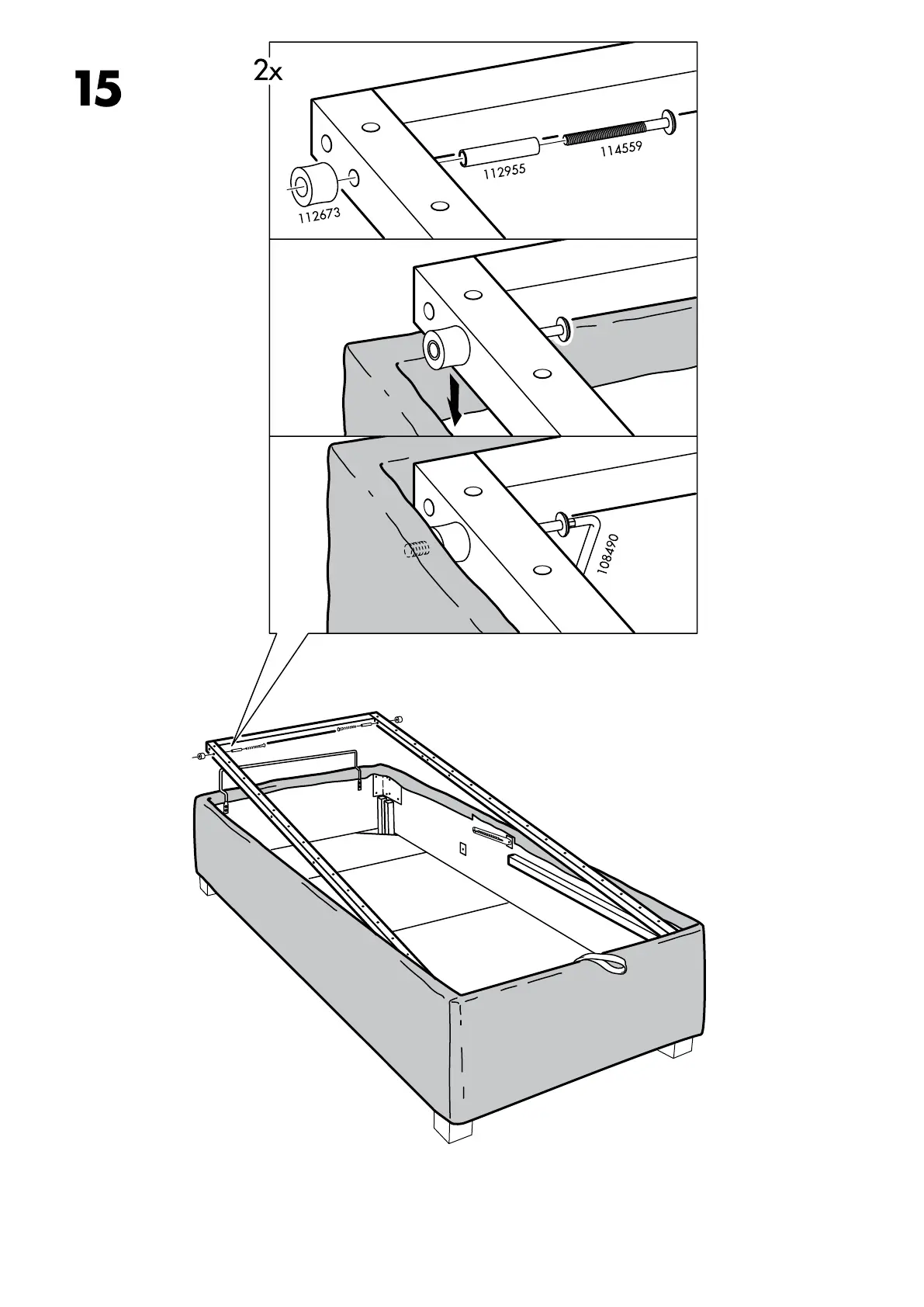 15

2x

112673

112955

114559

108490