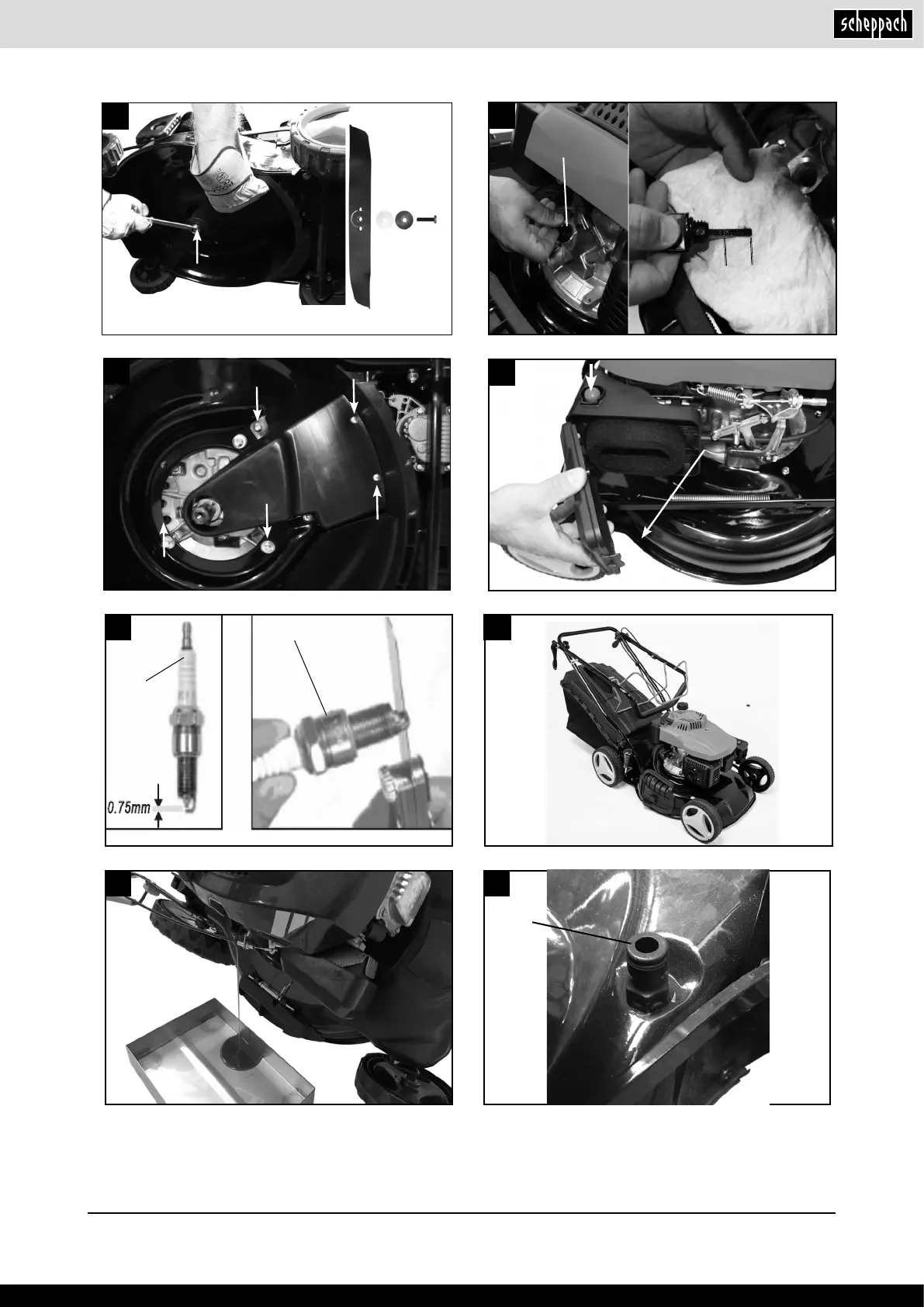 scheppach

0.75mm