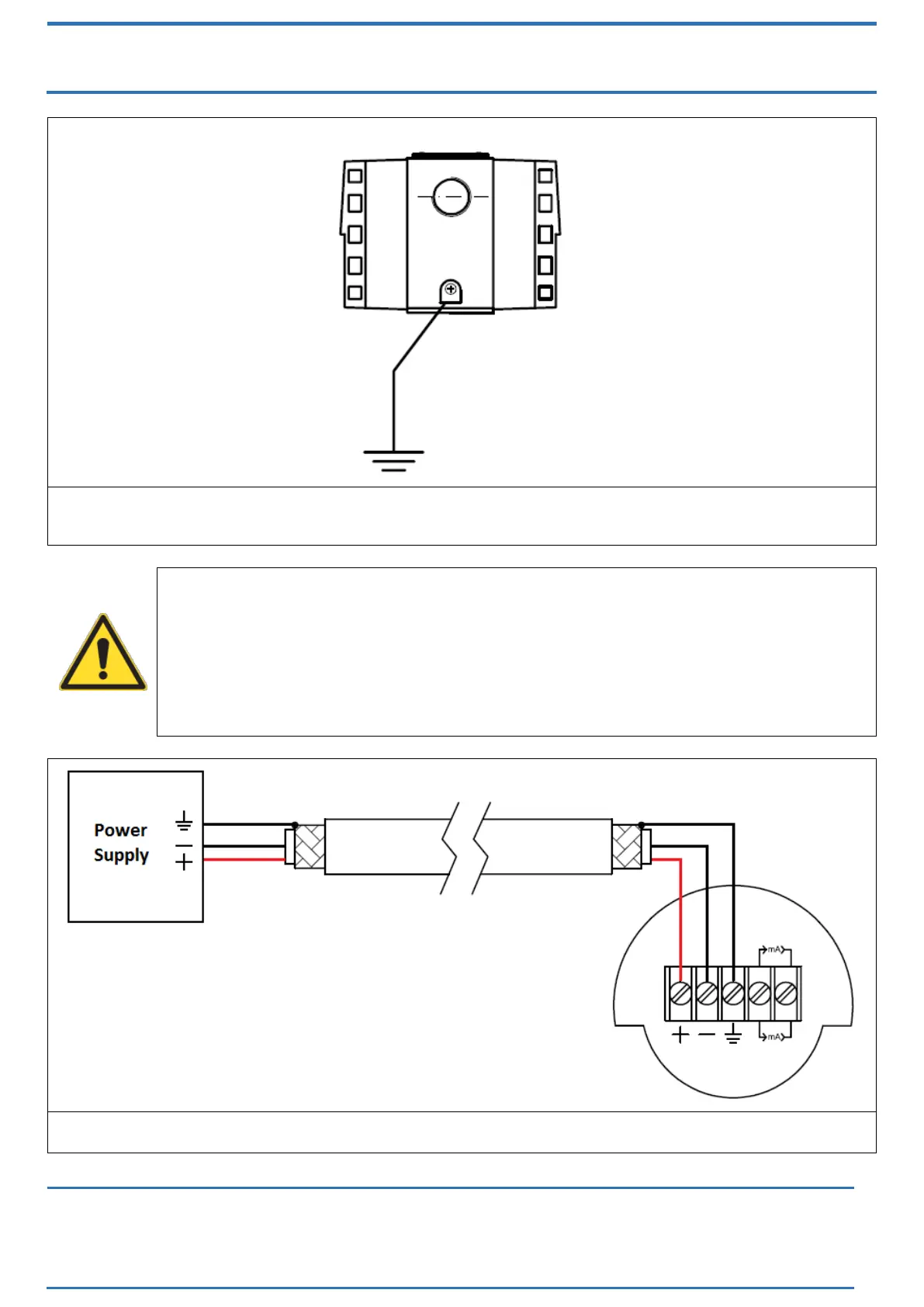 Power Supply

mA

mA