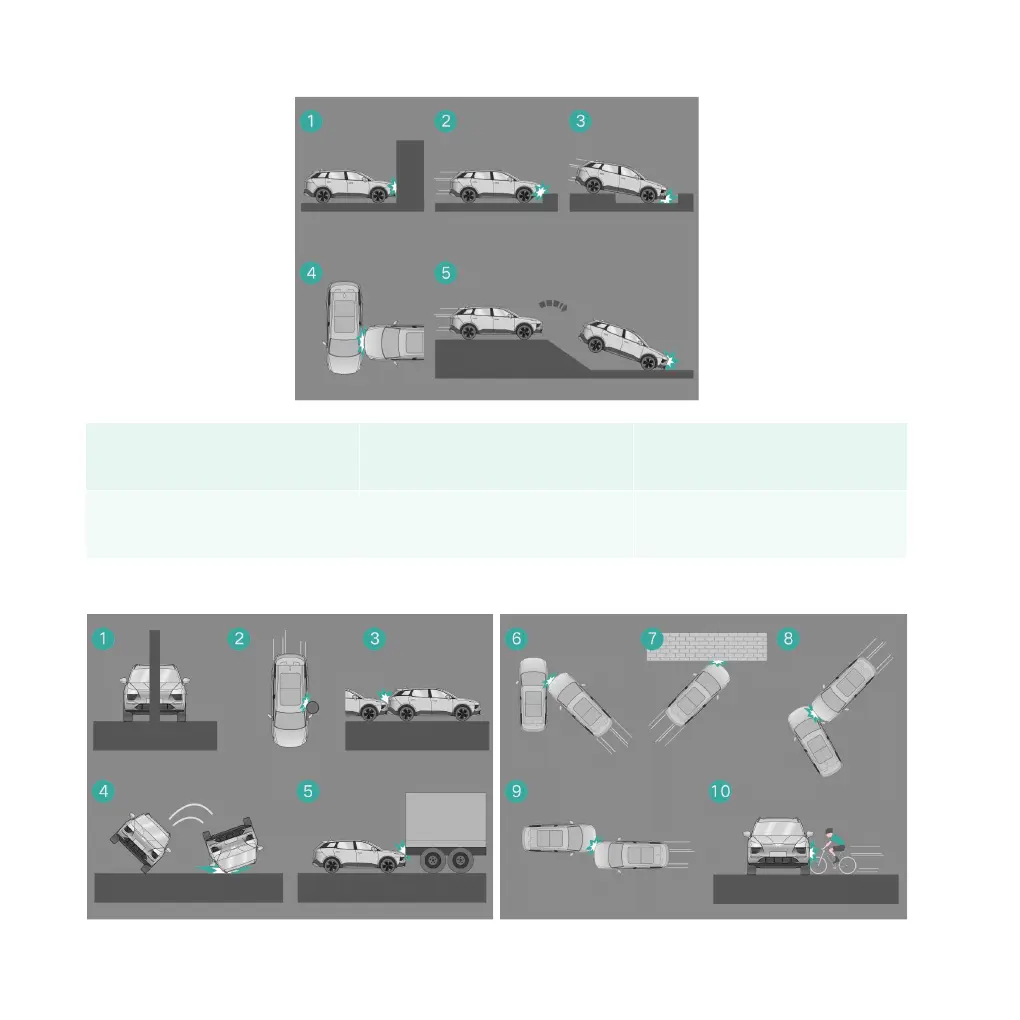 1 2 3
4 5

1 2 3
4 5

6 7 8
9 10