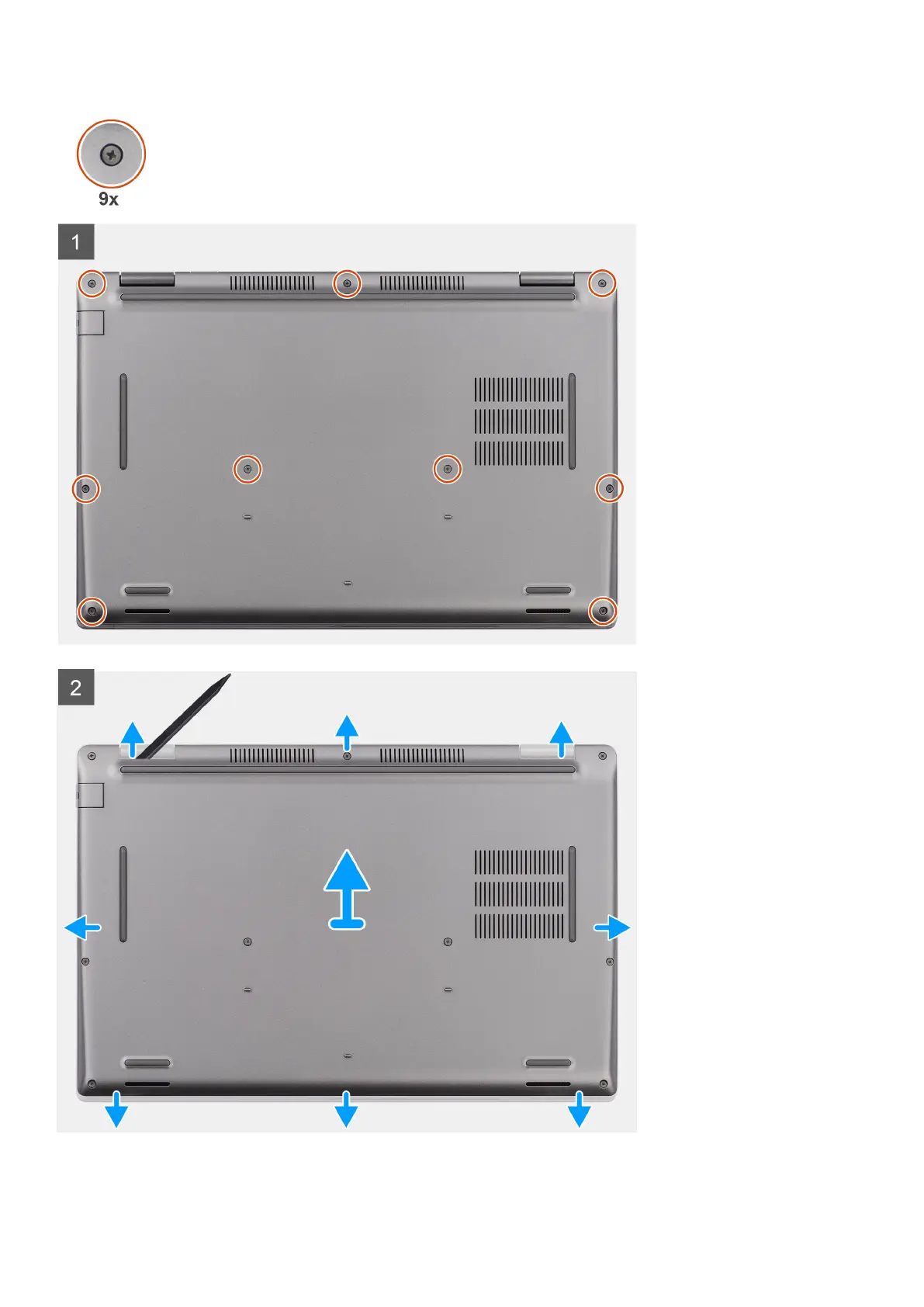 9x

1

2