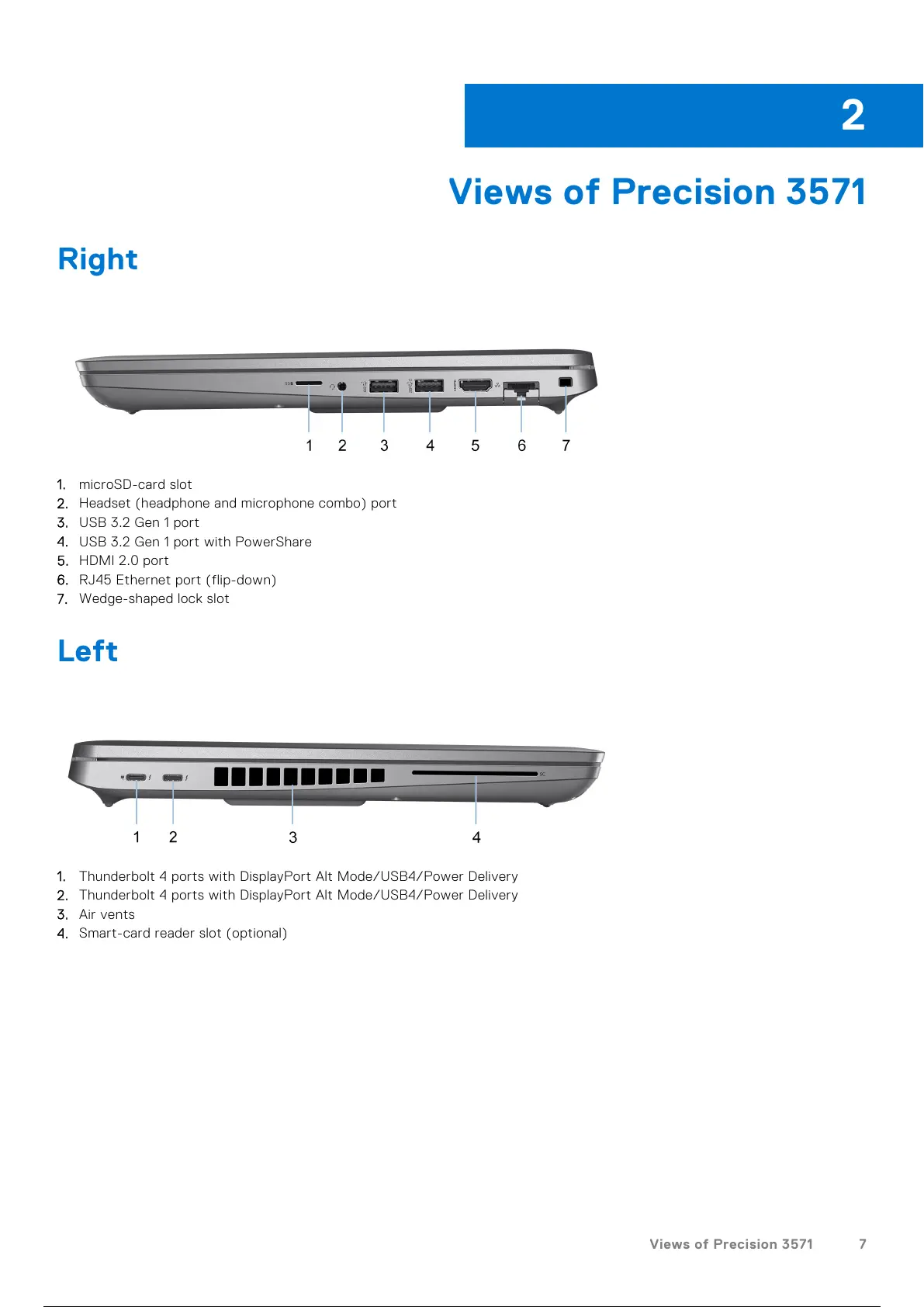 2

Views of Precision 3571

Right

1 2 3 4 5 6 7

1. microSD-card slot
2. Headset (headphone and microphone combo) port
3. USB 3.2 Gen 1 port
4. USB 3.2 Gen 1 port with PowerShare
5. HDMI 2.0 port
6. RJ45 Ethernet port (flip-down)
7. Wedge-shaped lock slot

Left

1 2 3 4

1. Thunderbolt 4 ports with DisplayPort Alt Mode/USB4/Power Delivery
2. Thunderbolt 4 ports with DisplayPort Alt Mode/USB4/Power Delivery
3. Air vents
4. Smart-card reader slot (optional)

Views of Precision 3571 7