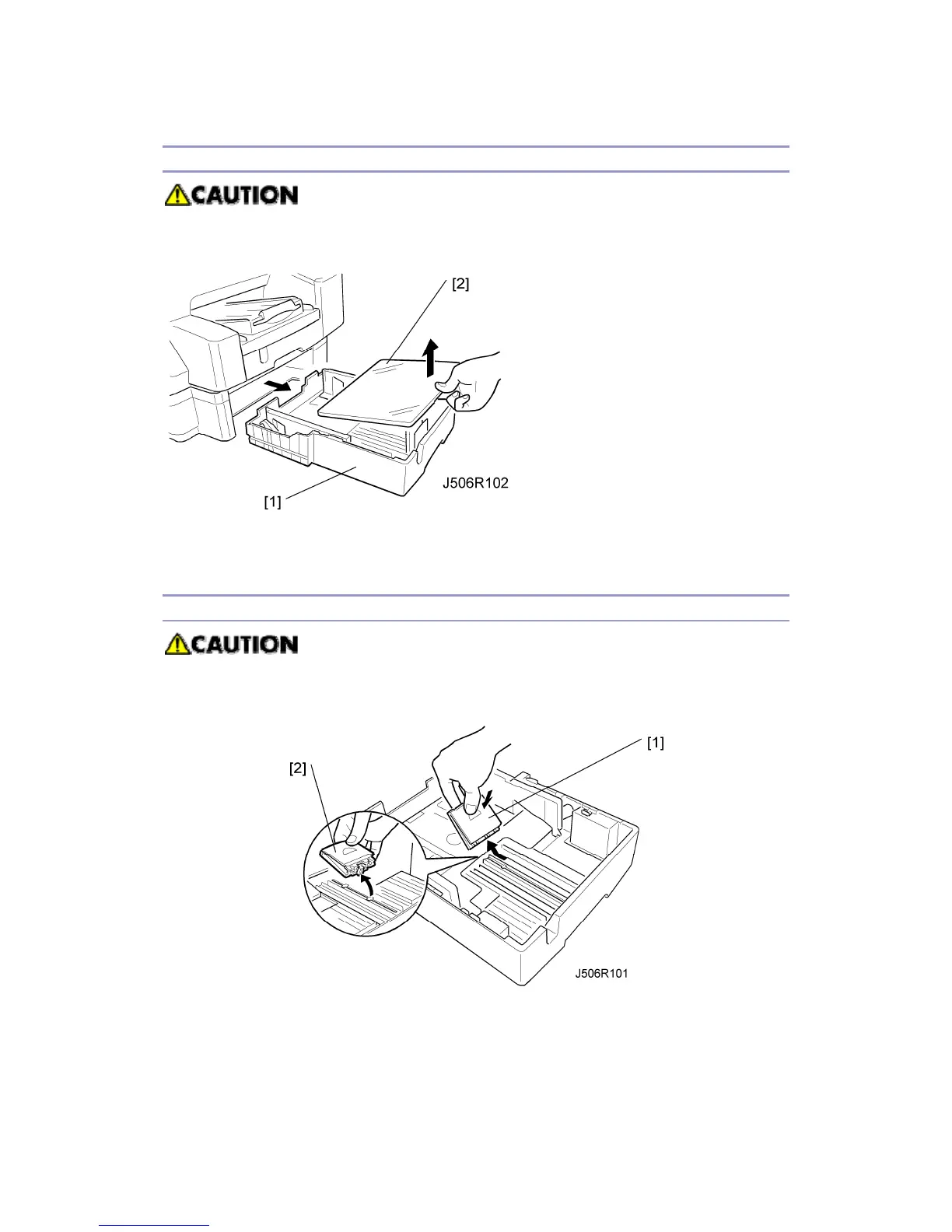 CAUTION

[2]

J506R102

[1]

CAUTION

[1]

[2]

J506R101