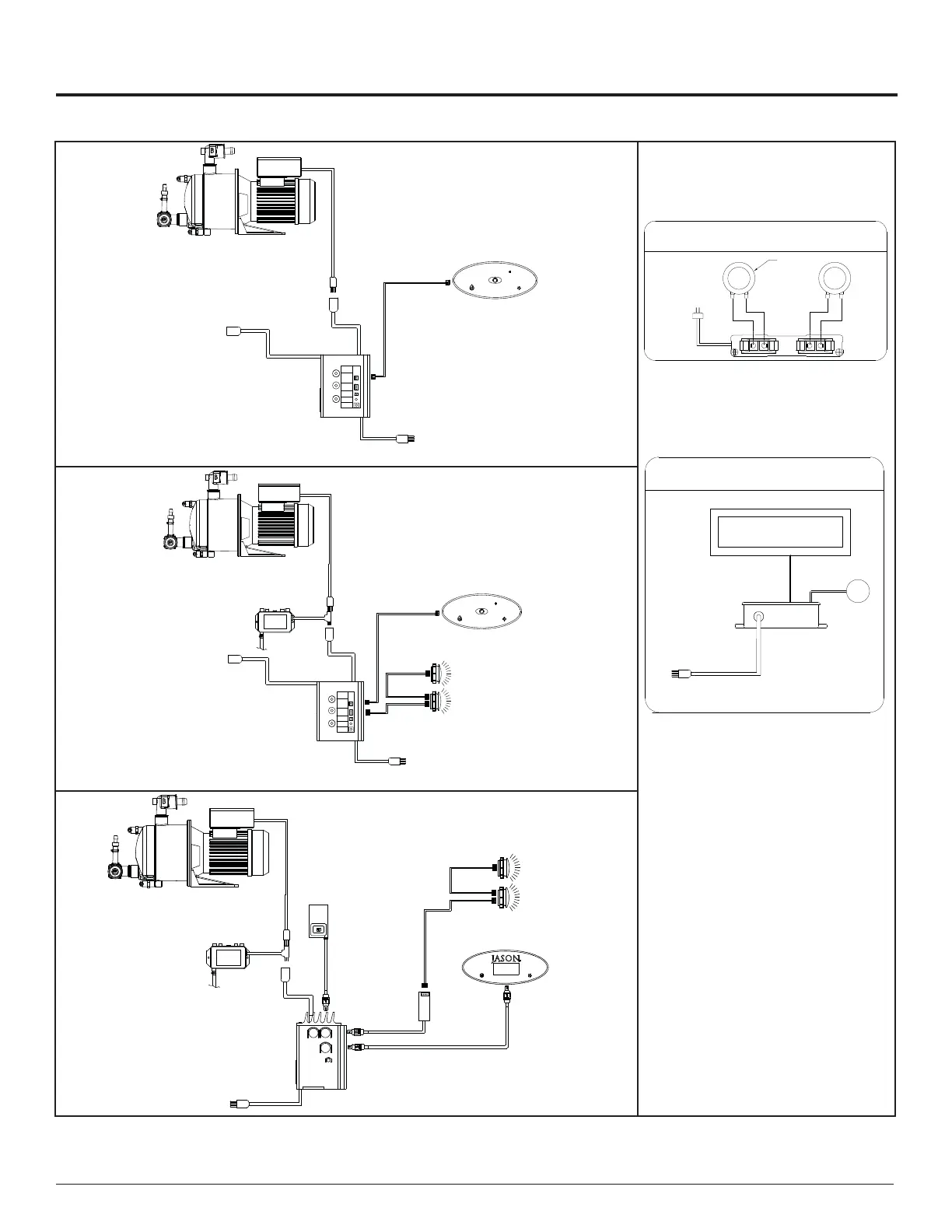 JASON