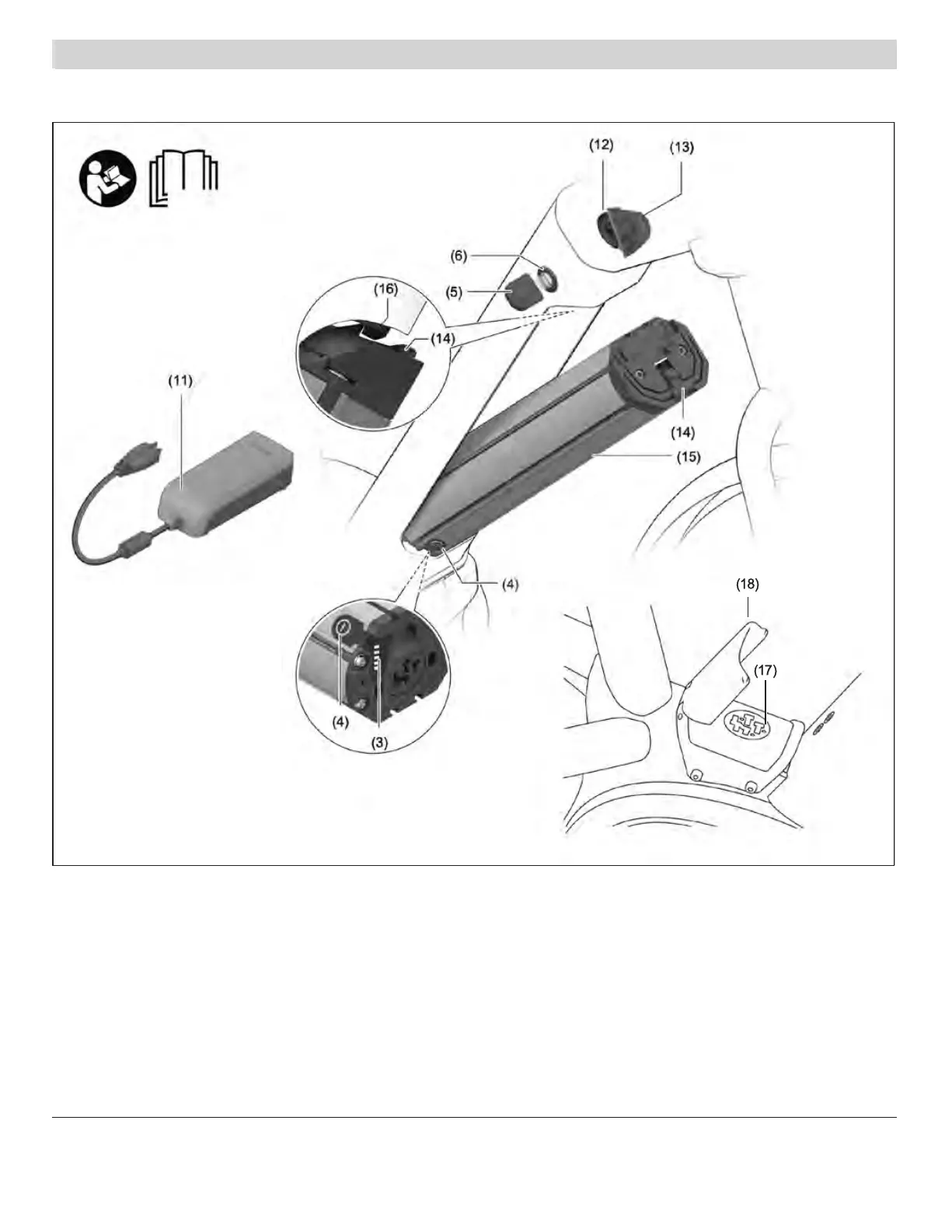 (12)
(13)
(6)
(5)
(16)
(14)
(11)
(14)
(15)
(4)
(18)
(17)
(4)
(3)