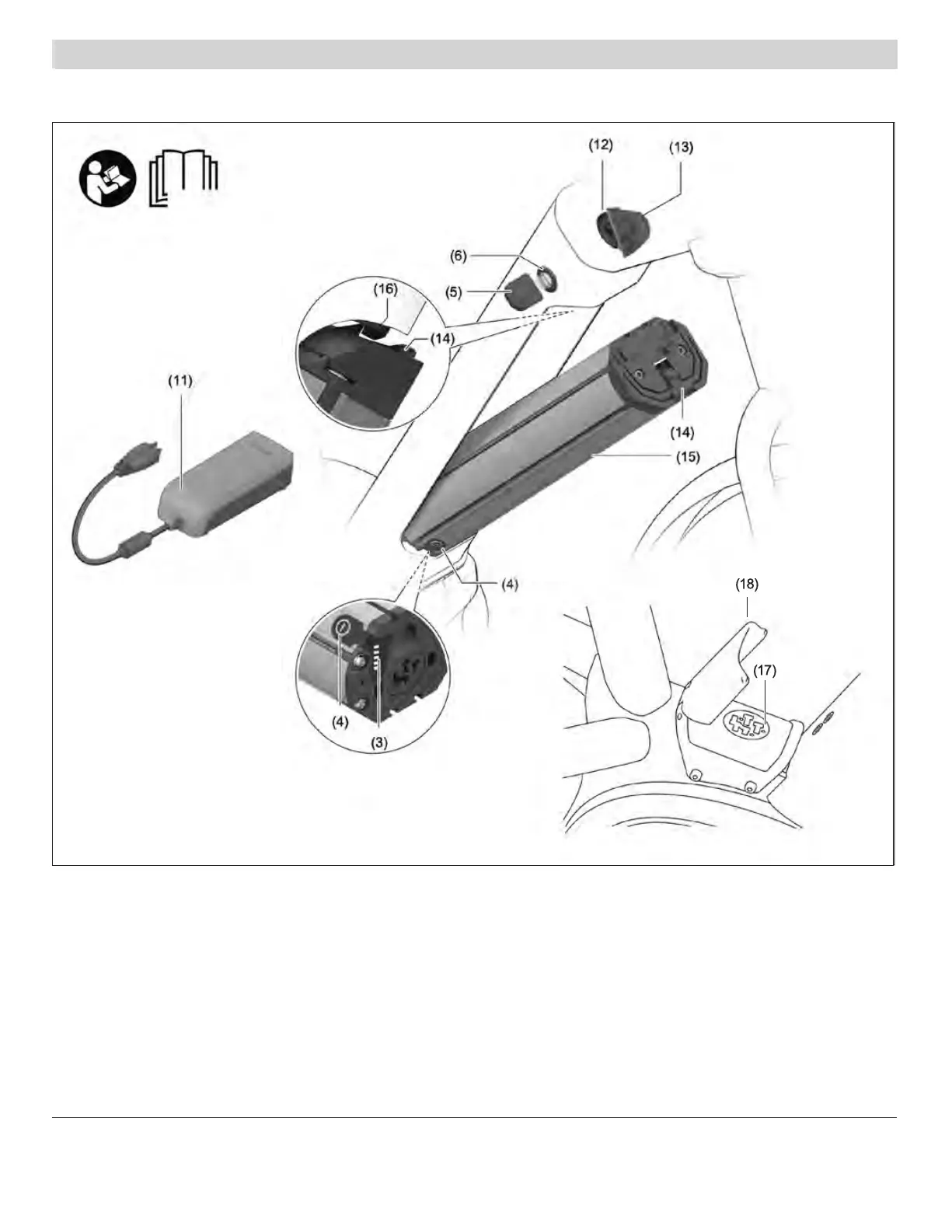 (12)
(13)
(6)
(5)
(16)
(14)
(11)
(14)
(15)
(4)
(18)
(17)
(4)
(3)