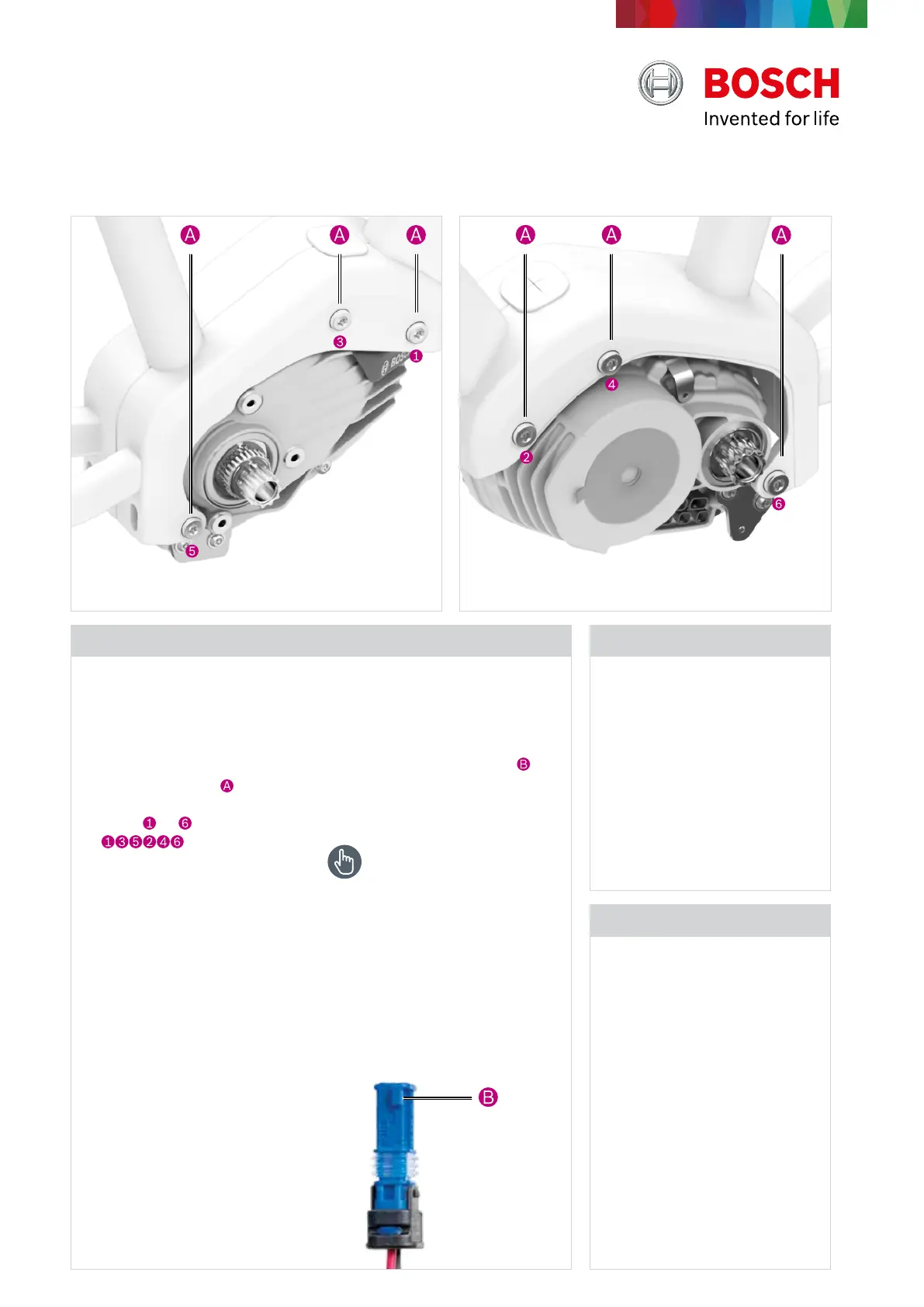 BOSCH
Invented for life

A A A
3
1
5

A A A
4
2
6

B
A
1 6
1 3 5 2 4 6

B