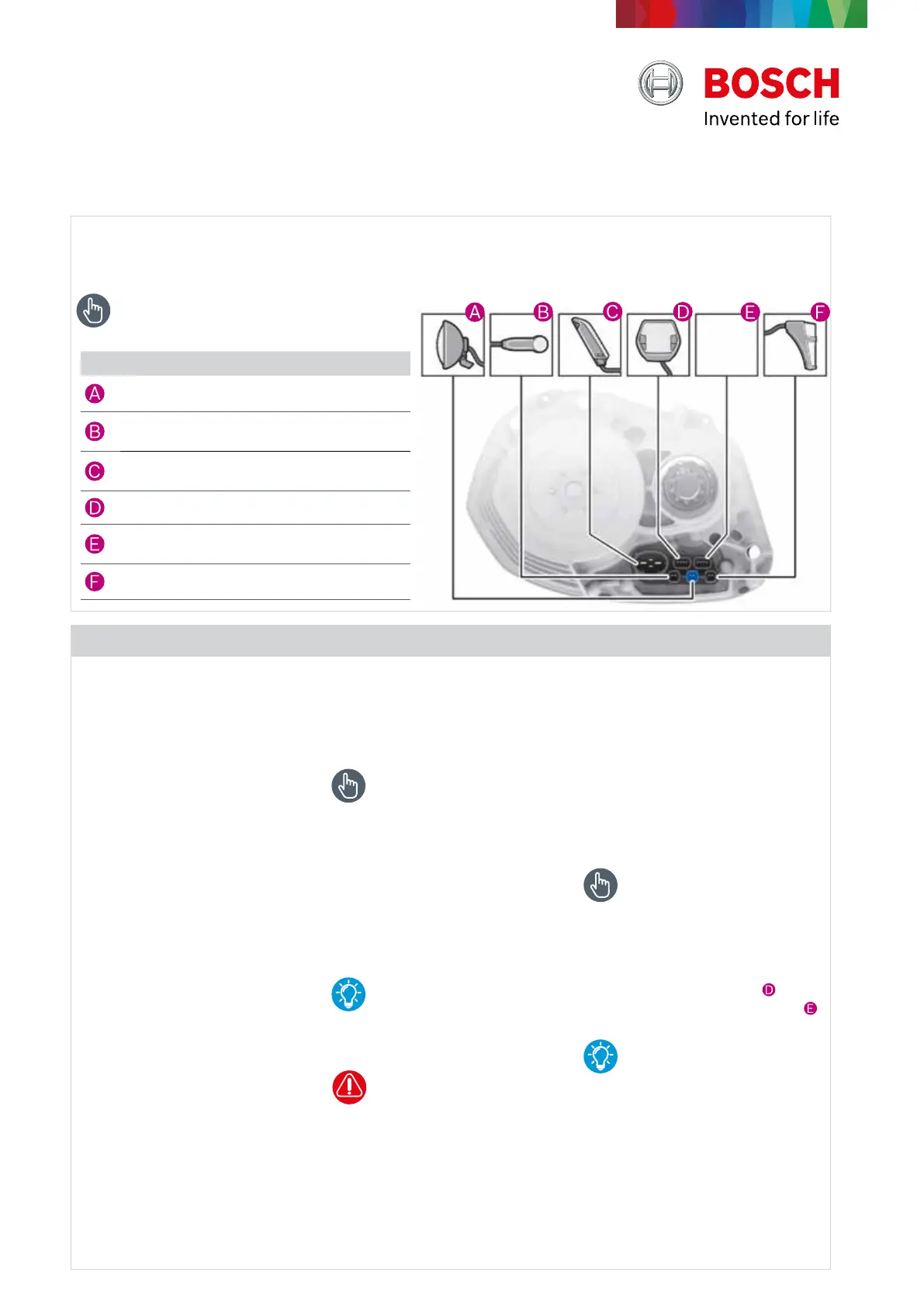 BOSCH
Invented for life

A
B
C
D
E
F

A
B
C
D
E
F

D
E