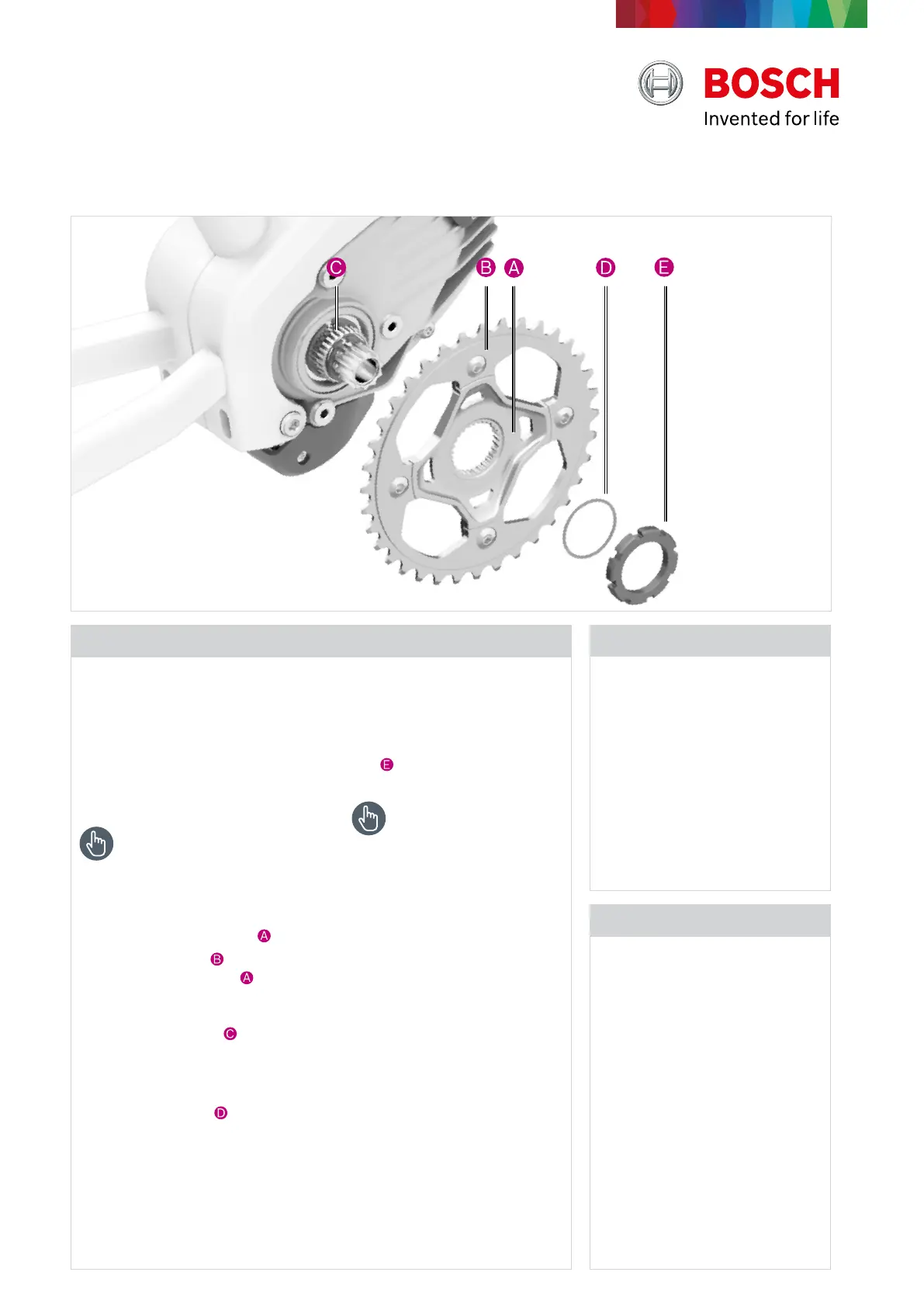 BOSCH
Invented for life

C B A D E

E

A
B
A

C

D