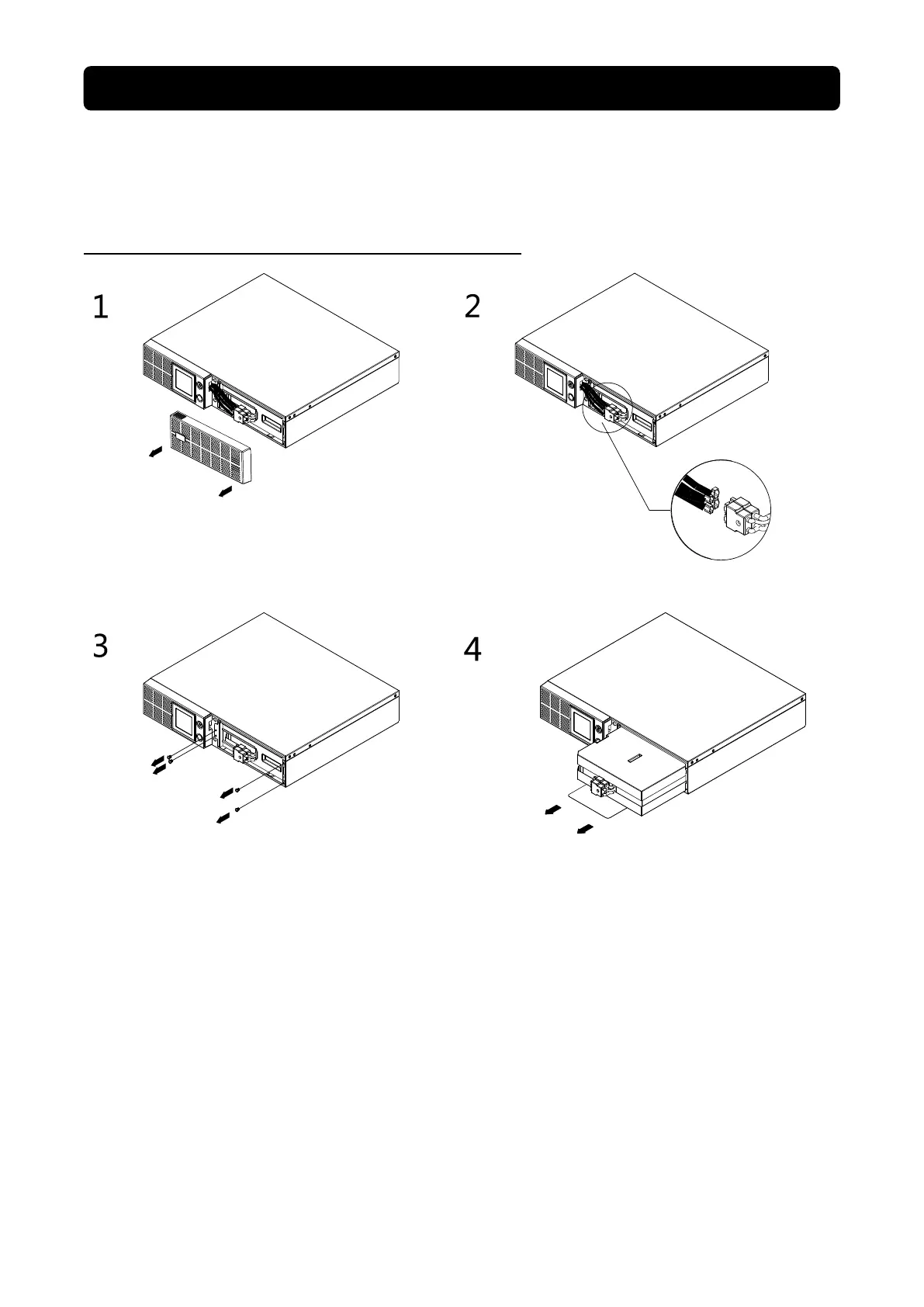 1

2

3

4