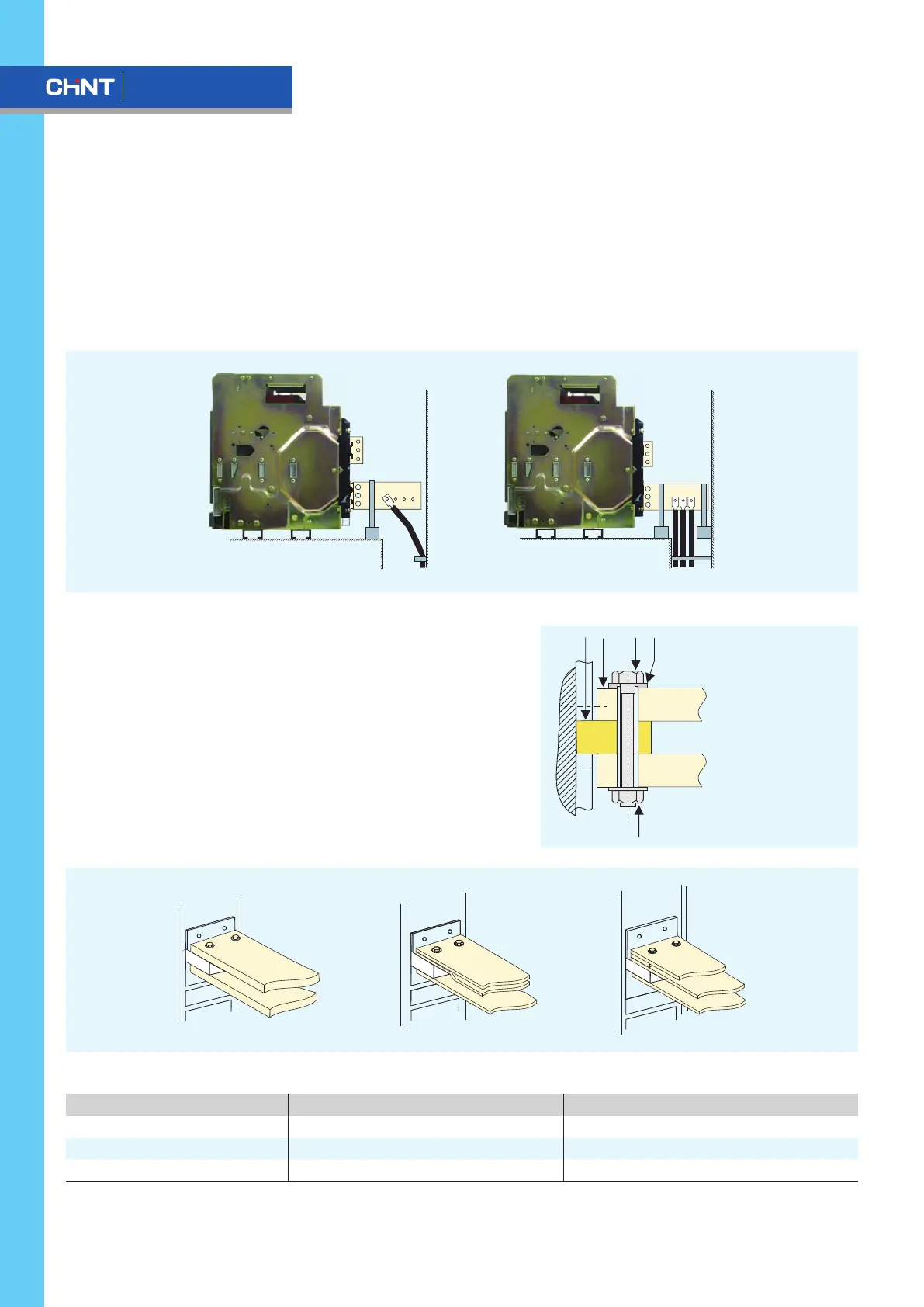 CHNT