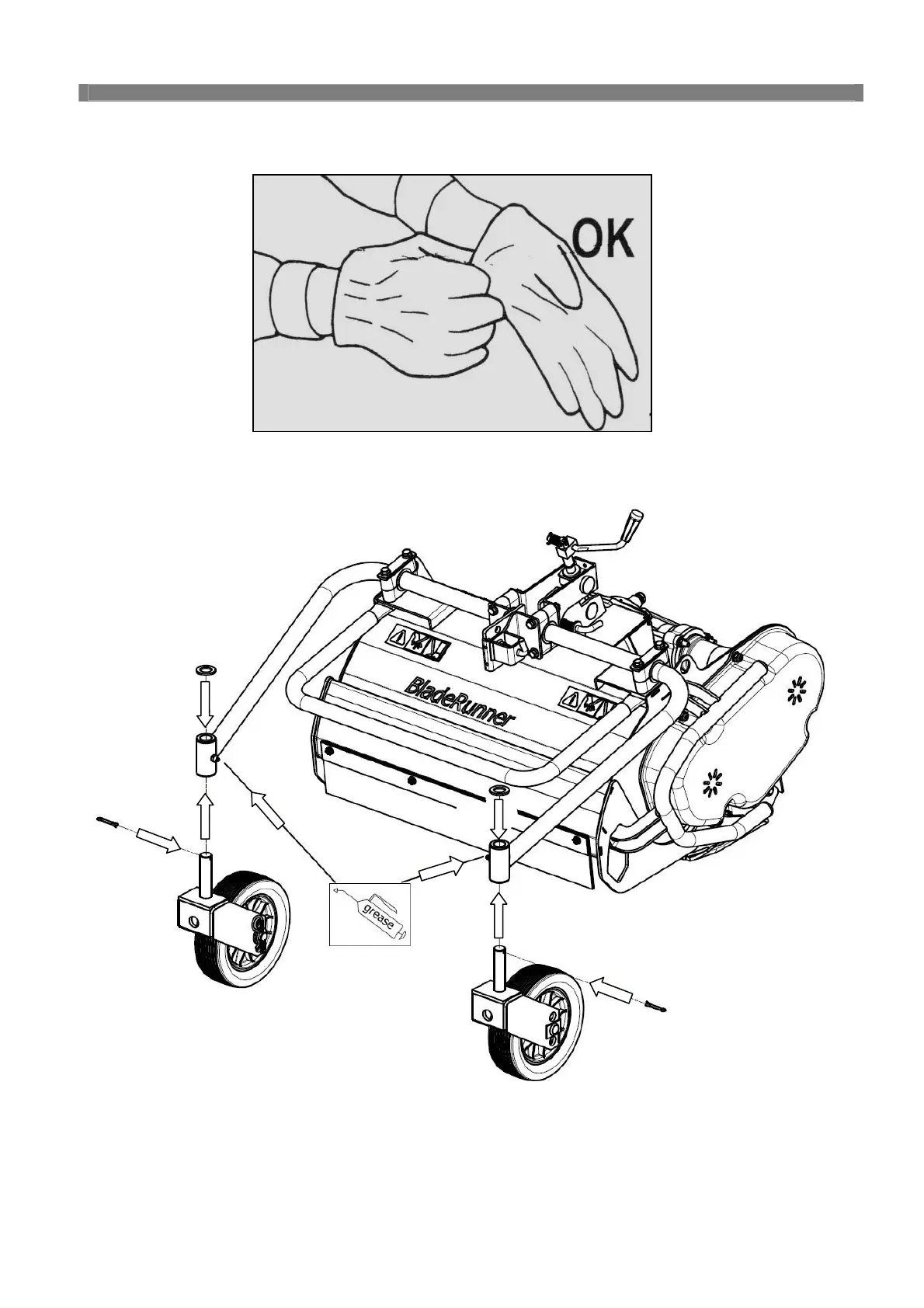 OK

BladeRunner

grease