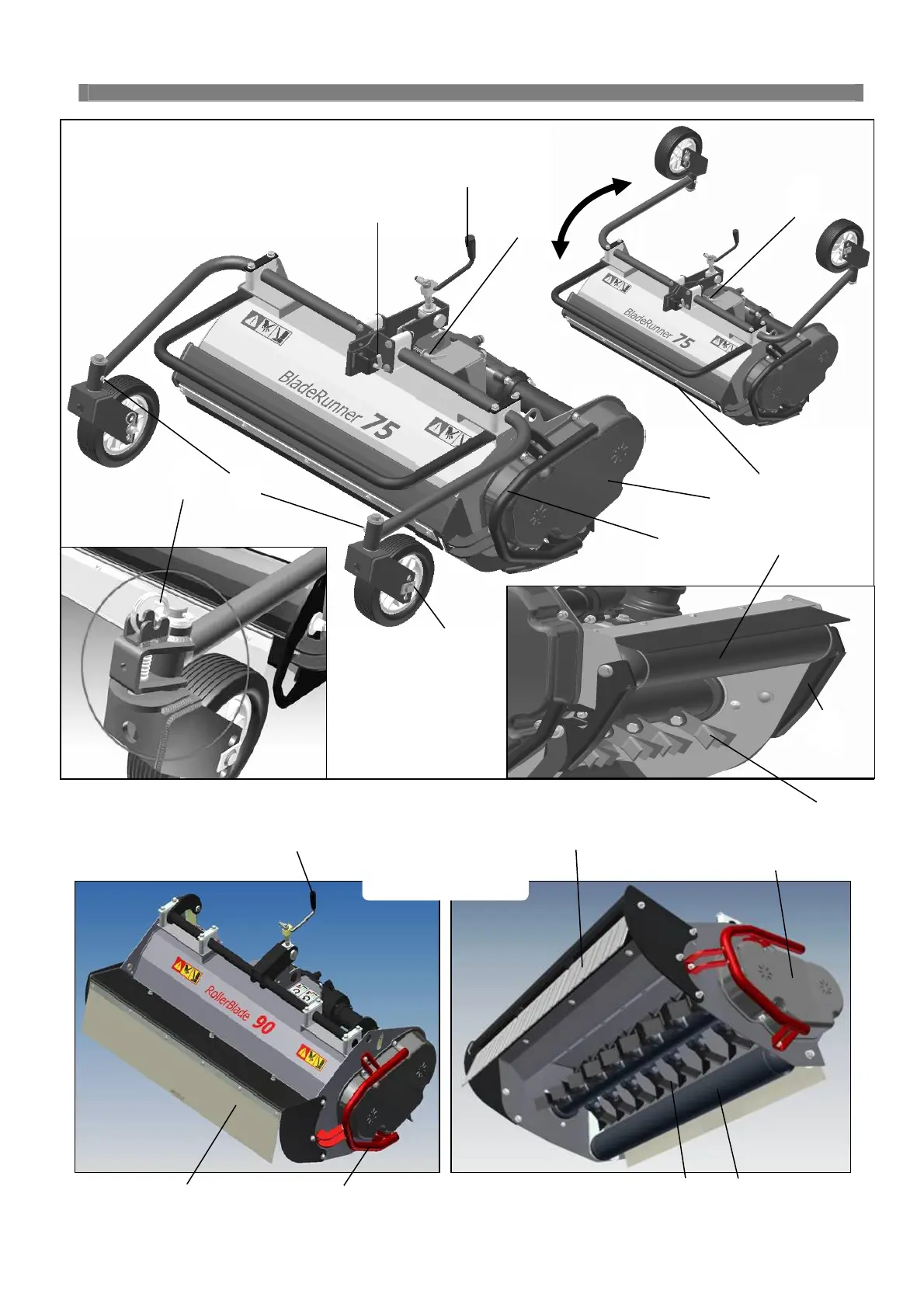 BladeRunner 75

BladeRunner 75

RollerBlade 90